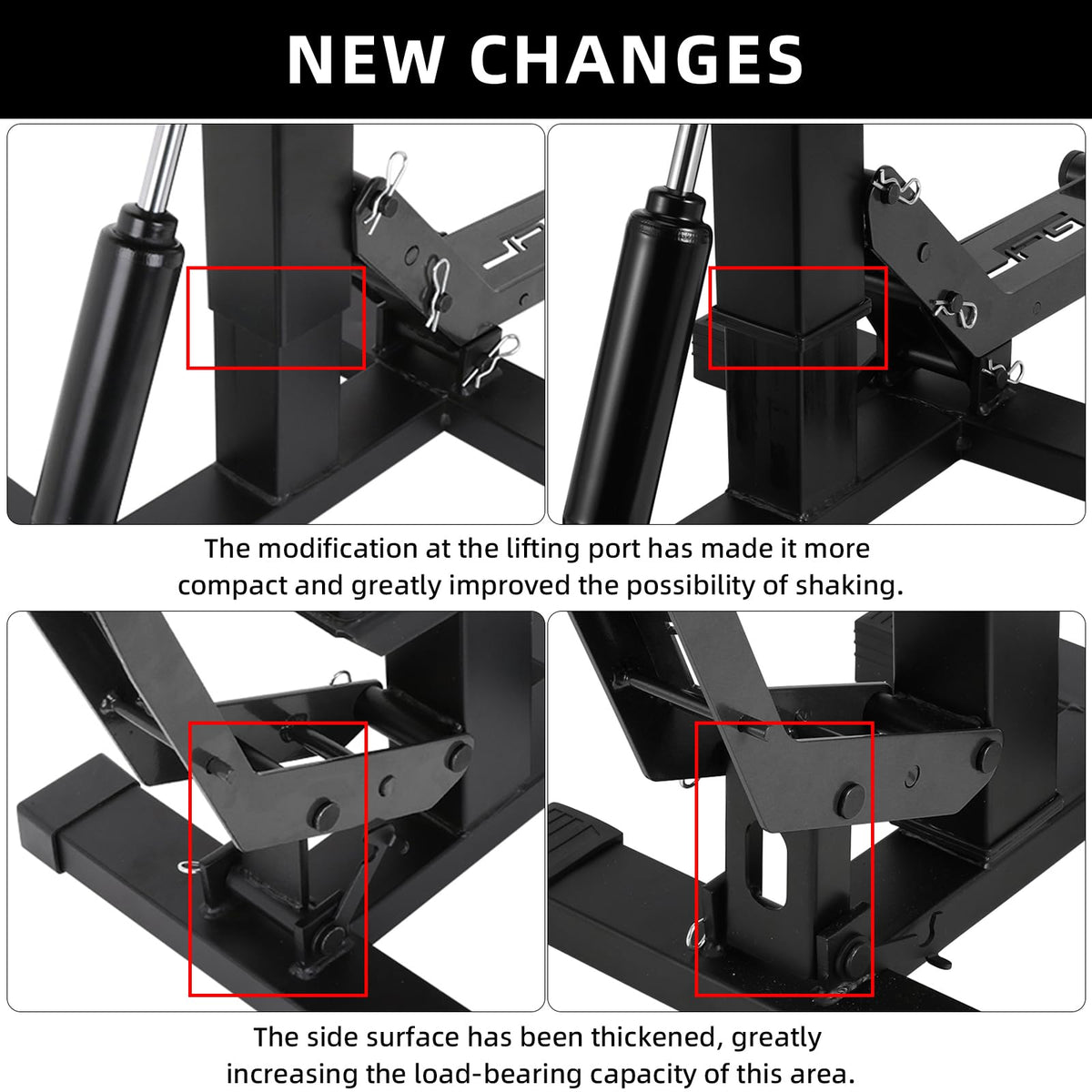 NEW CHANGES

The modification at the lifting port has made it more compact and greatly improved the possibility of shaking.

The side surface has been thickened, greatly increasing the load-bearing capacity of this area.