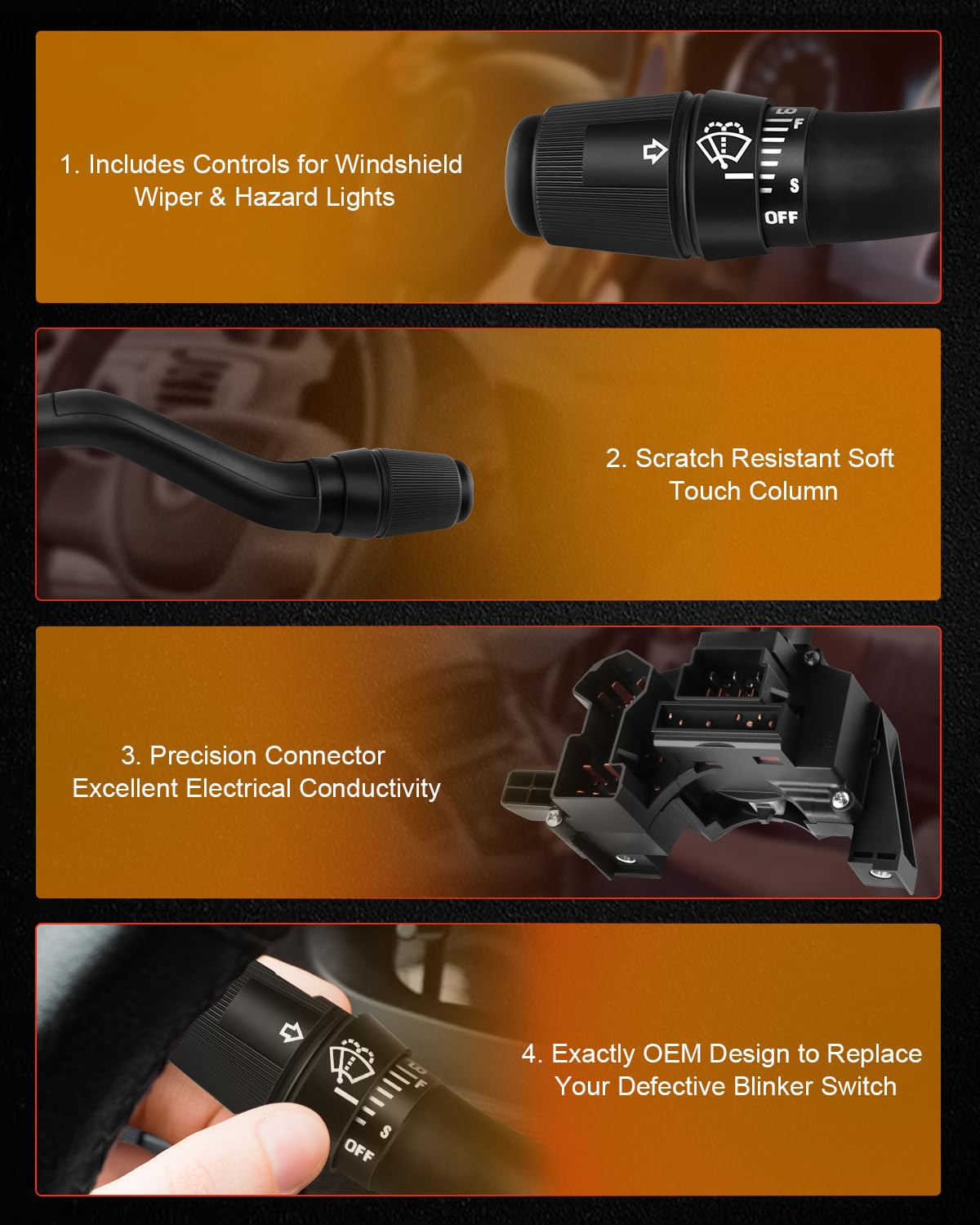 1. Includes Controls for Windshield Wiper & Hazard Lights

LO
F
S
OFF

2. Scratch Resistant Soft Touch Column

3. Precision Connector Excellent Electrical Conductivity

4. Exactly OEM Design to Replace Your Defective Blinker Switch

LO
F
S
OFF