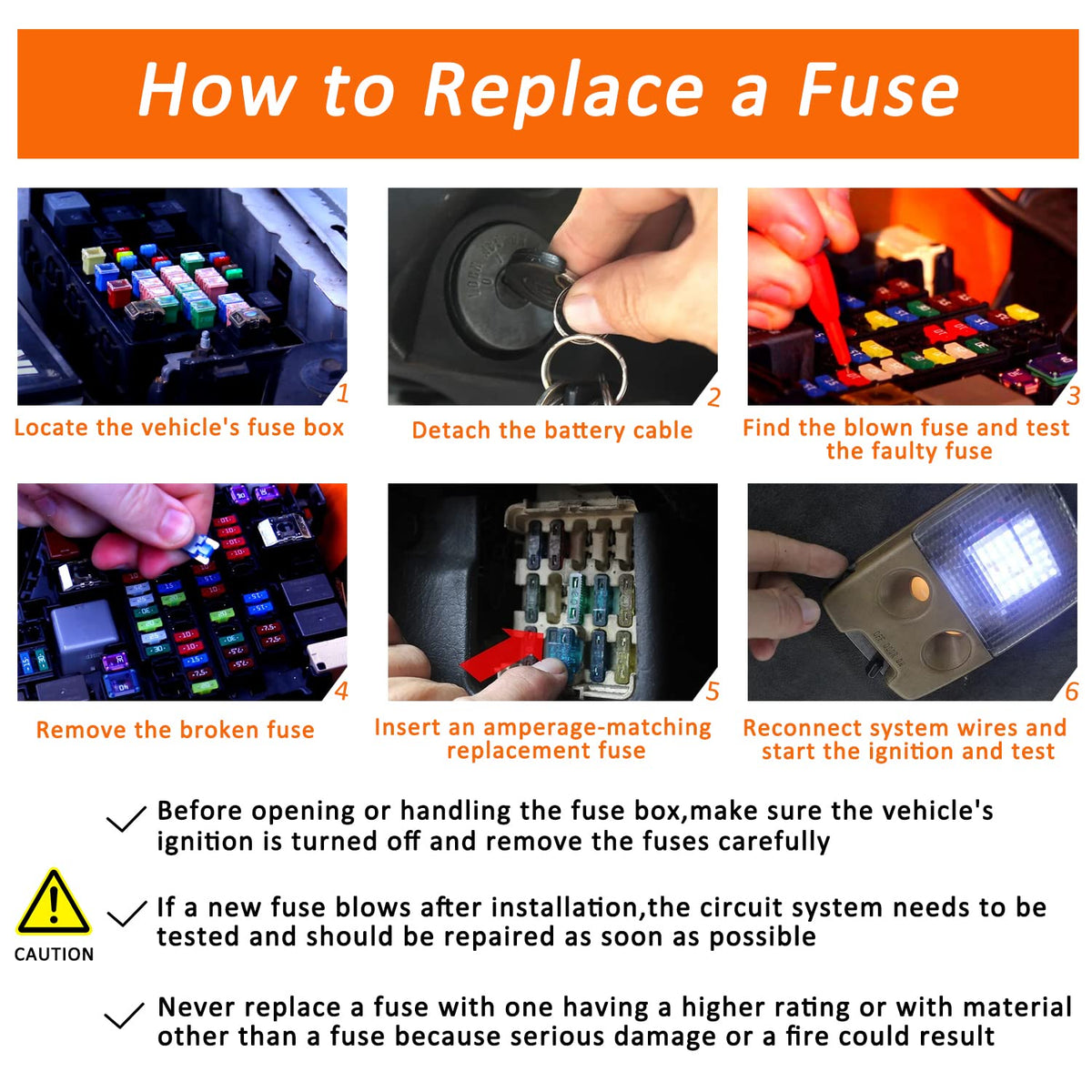 How to Replace a Fuse

1
Locate the vehicle's fuse box

2
Detach the battery cable

3
Find the blown fuse and test the faulty fuse

4
Remove the broken fuse

5
Insert an amperage-matching replacement fuse

6
Reconnect system wires and start the ignition and test

Before opening or handling the fuse box,make sure the vehicle's ignition is turned off and remove the fuses carefully

CAUTION

If a new fuse blows after installation,the circuit system needs to be tested and should be repaired as soon as possible

Never replace a fuse with one having a higher rating or with material other than a fuse because serious damage or a fire could result