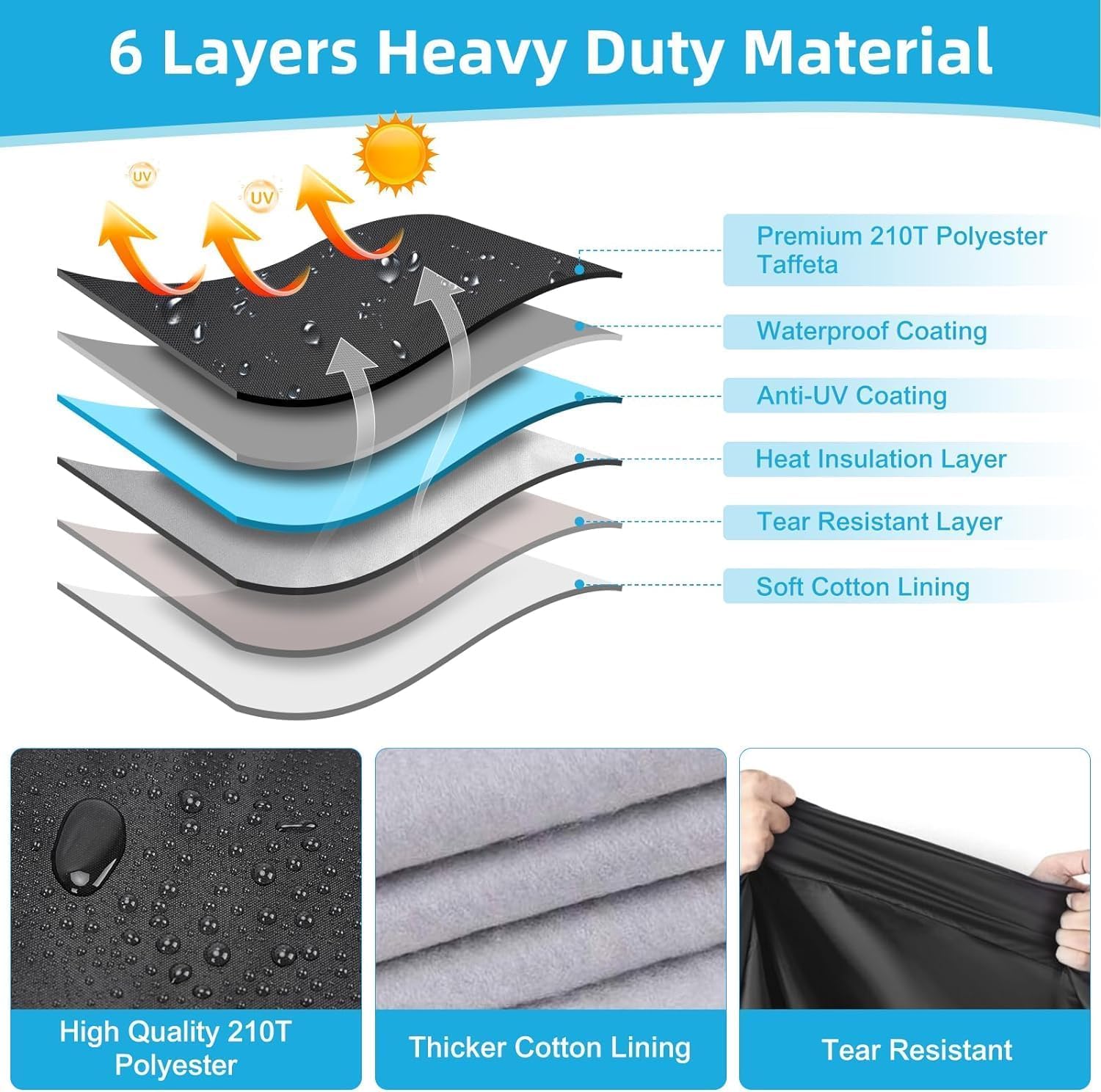 6 Layers Heavy Duty Material

UV

UV

Premium 210T Polyester Taffeta

Waterproof Coating

Anti-UV Coating

Heat Insulation Layer

Tear Resistant Layer

Soft Cotton Lining

High Quality 210T Polyester

Thicker Cotton Lining

Tear Resistant