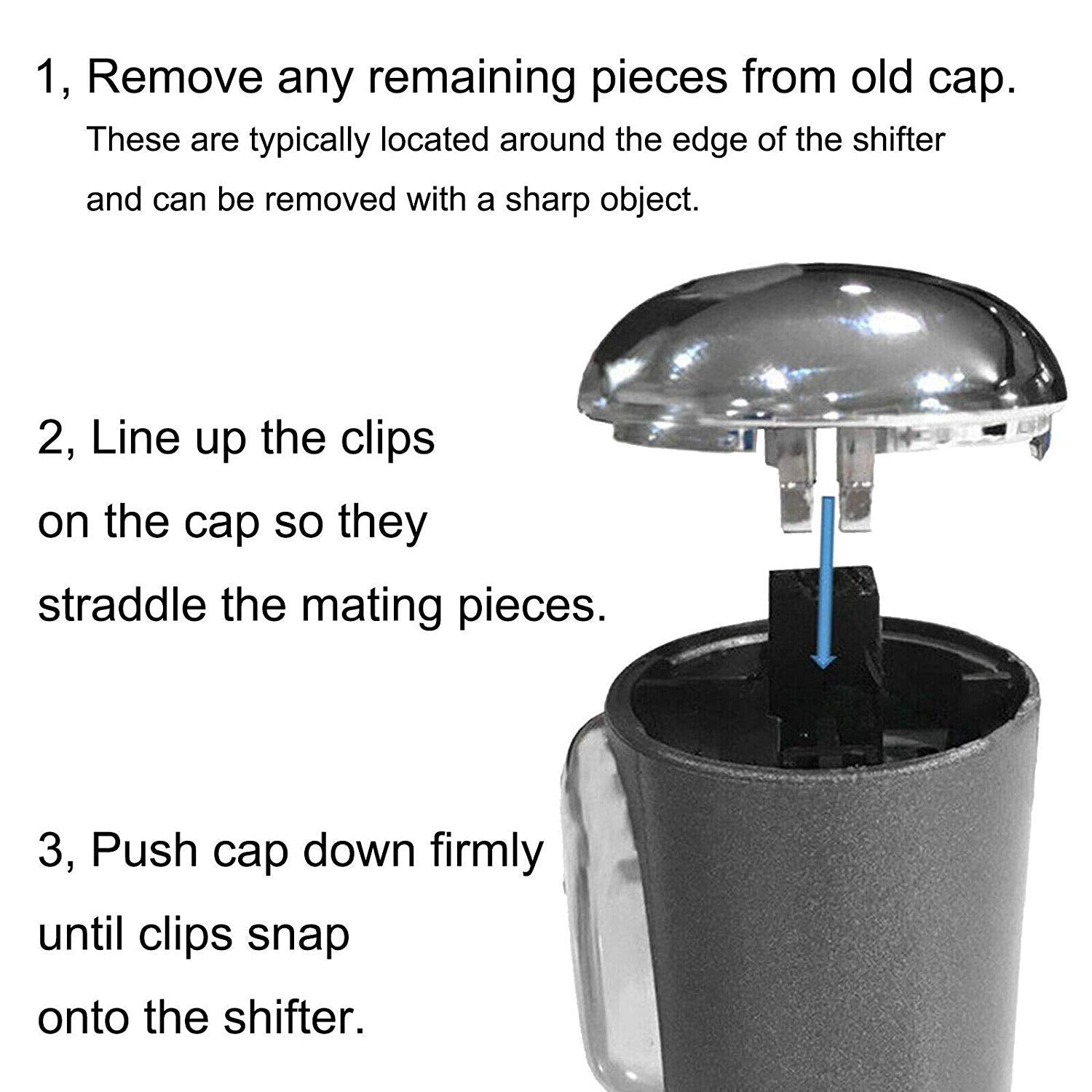 1, Remove any remaining pieces from old cap.

These are typically located around the edge of the shifter and can be removed with a sharp object.

2, Line up the clips on the cap so they straddle the mating pieces.

3, Push cap down firmly until clips snap onto the shifter.