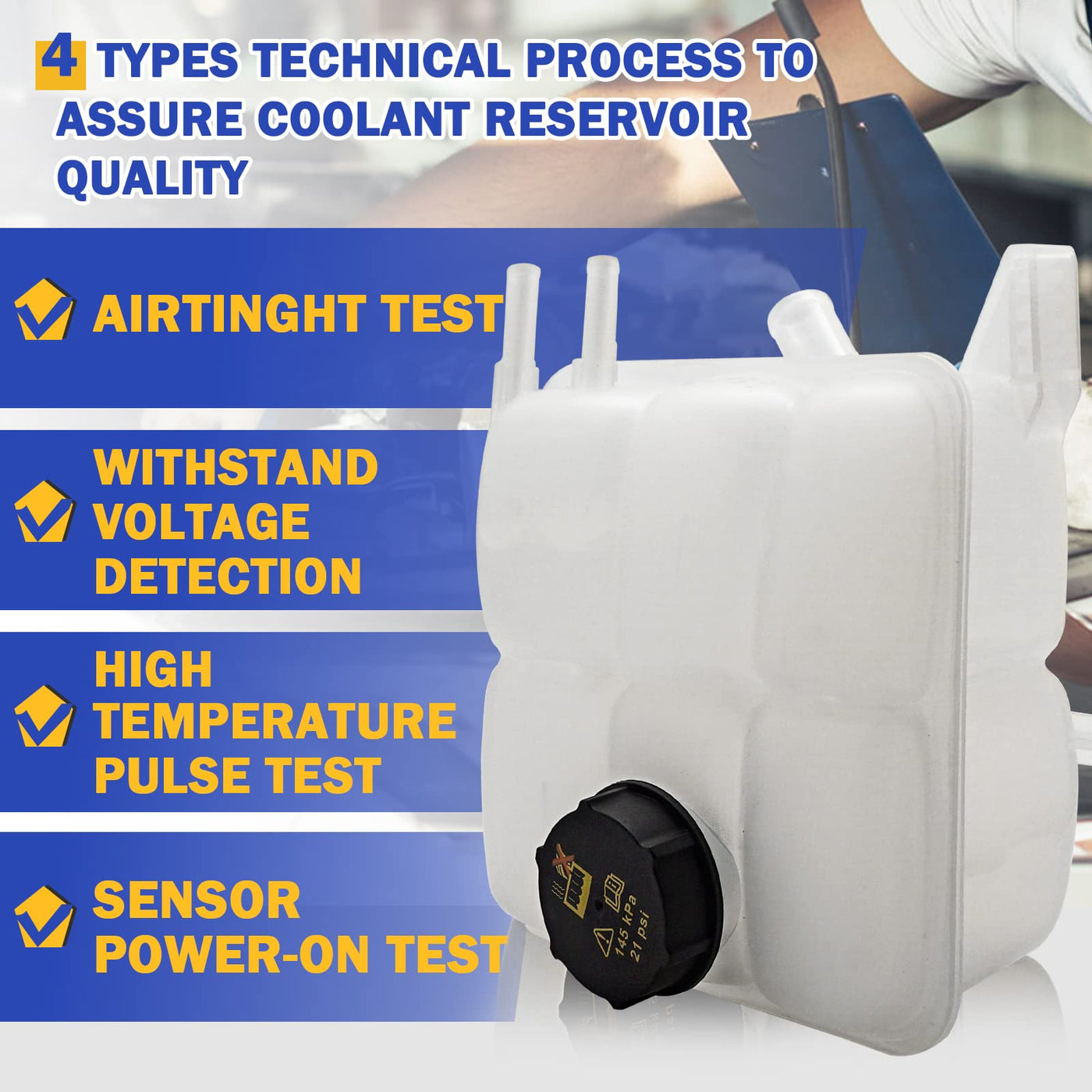 4 TYPES TECHNICAL PROCESS TO ASSURE COOLANT RESERVOIR QUALITY

AIRTINGHT TEST

WITHSTAND VOLTAGE DETECTION

HIGH TEMPERATURE PULSE TEST

SENSOR POWER-ON TEST

145 kPa
21 psi