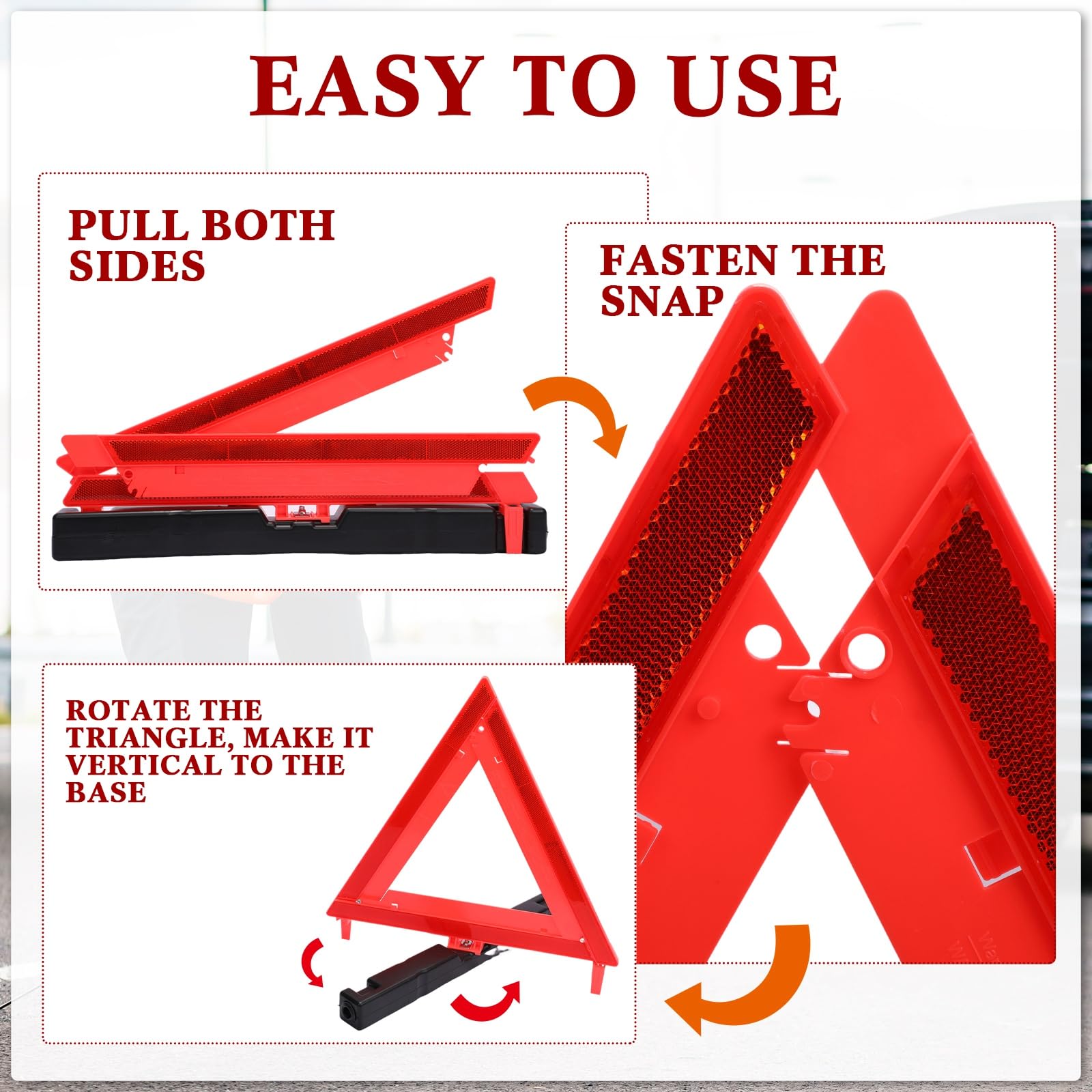 EASY TO USE

PULL BOTH SIDES

FASTEN THE SNAP

ROTATE THE TRIANGLE, MAKE IT VERTICAL TO THE BASE