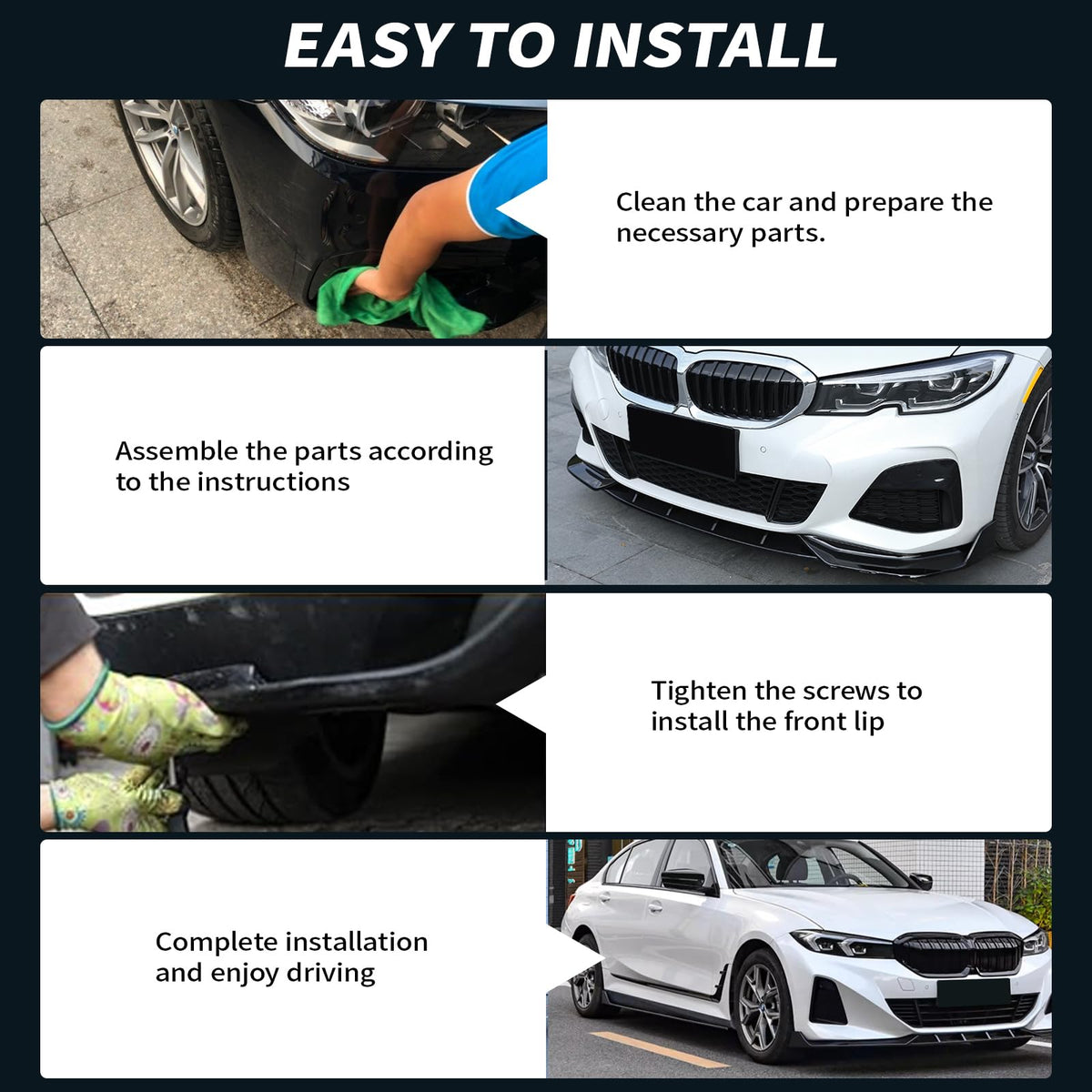 EASY TO INSTALL

Clean the car and prepare the necessary parts.

Assemble the parts according to the instructions

Tighten the screws to install the front lip

Complete installation and enjoy driving