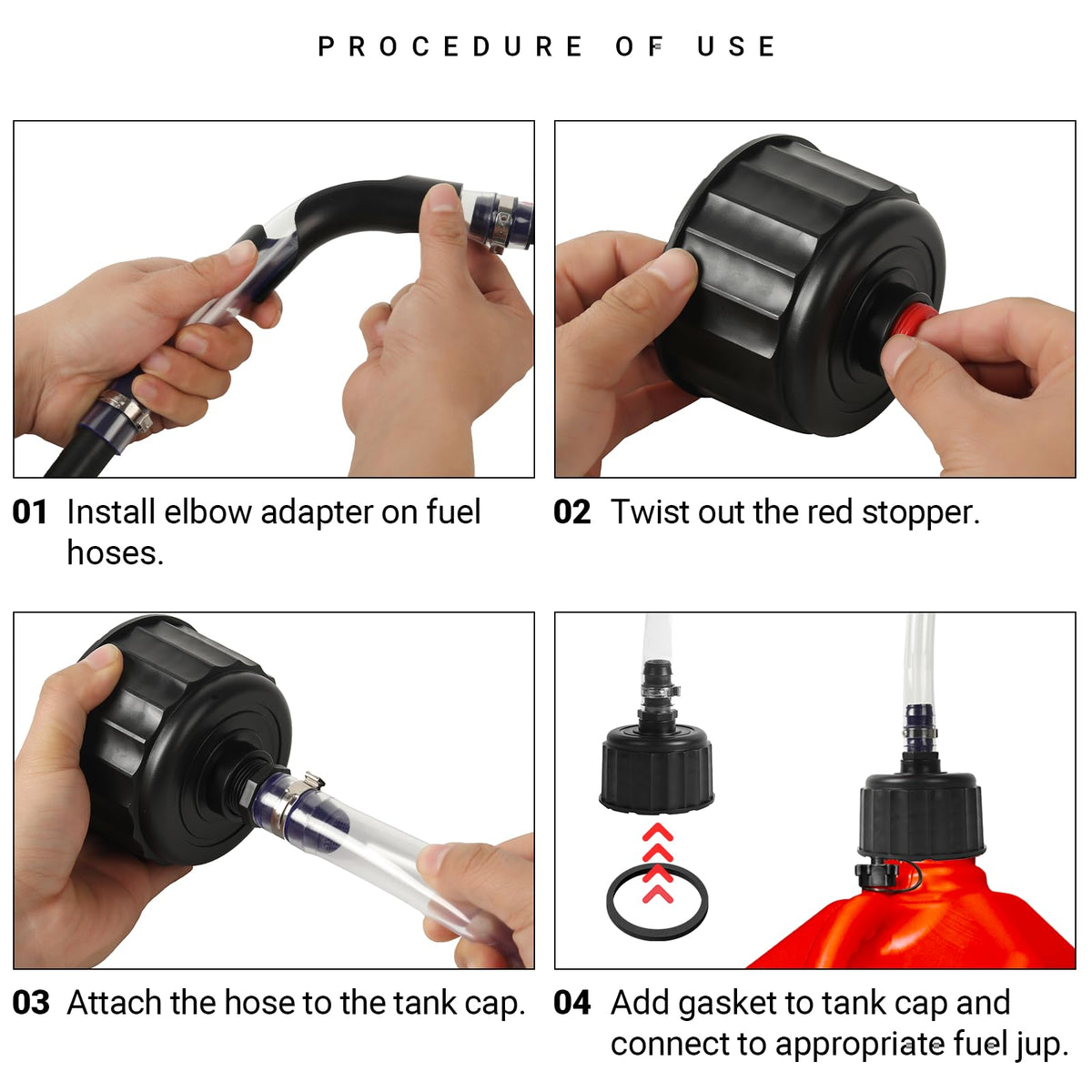 PROCEDURE OF USE

01 Install elbow adapter on fuel hoses.

02 Twist out the red stopper.

03 Attach the hose to the tank cap.

04 Add gasket to tank cap and connect to appropriate fuel jup.