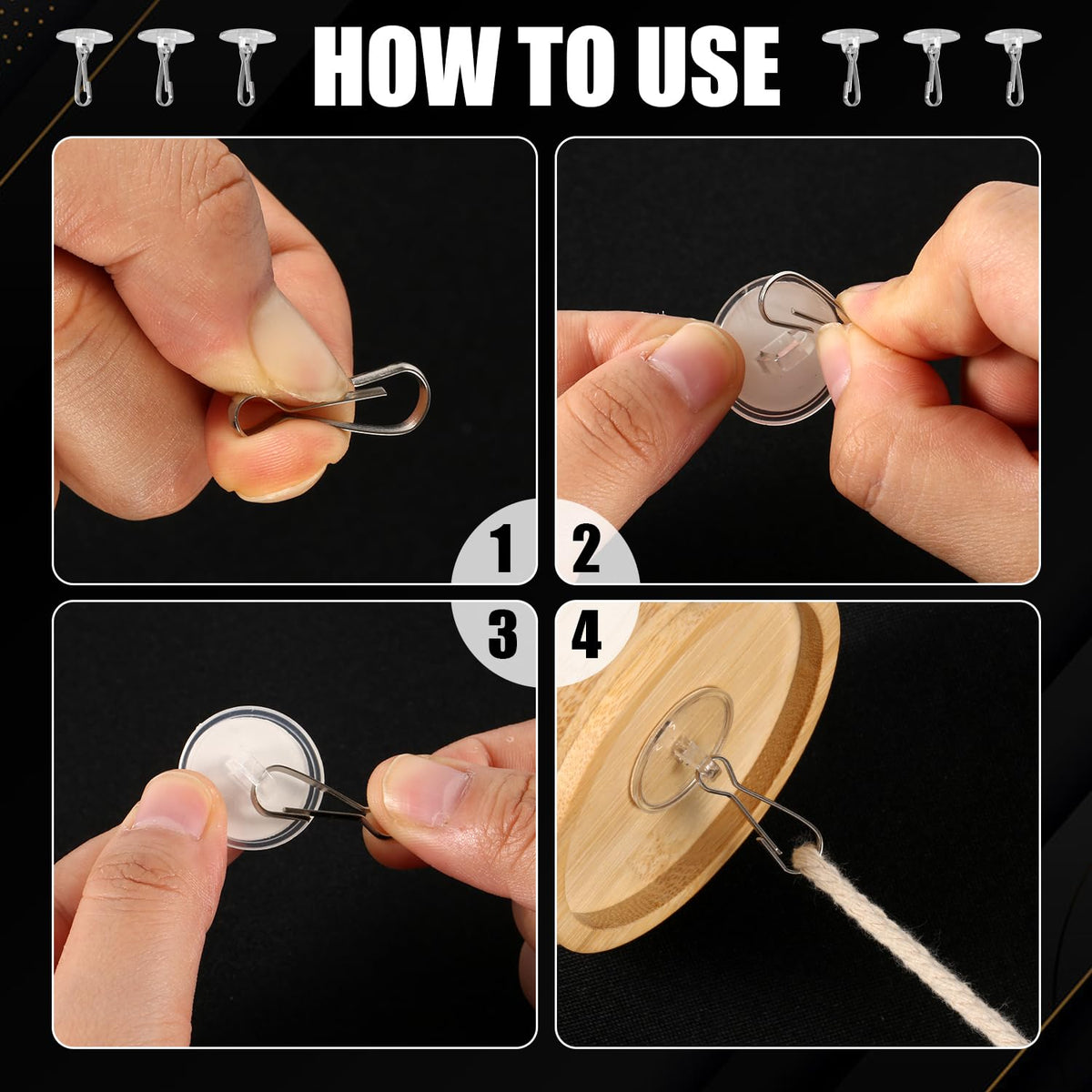 HOW TO USE

1

2

3

4