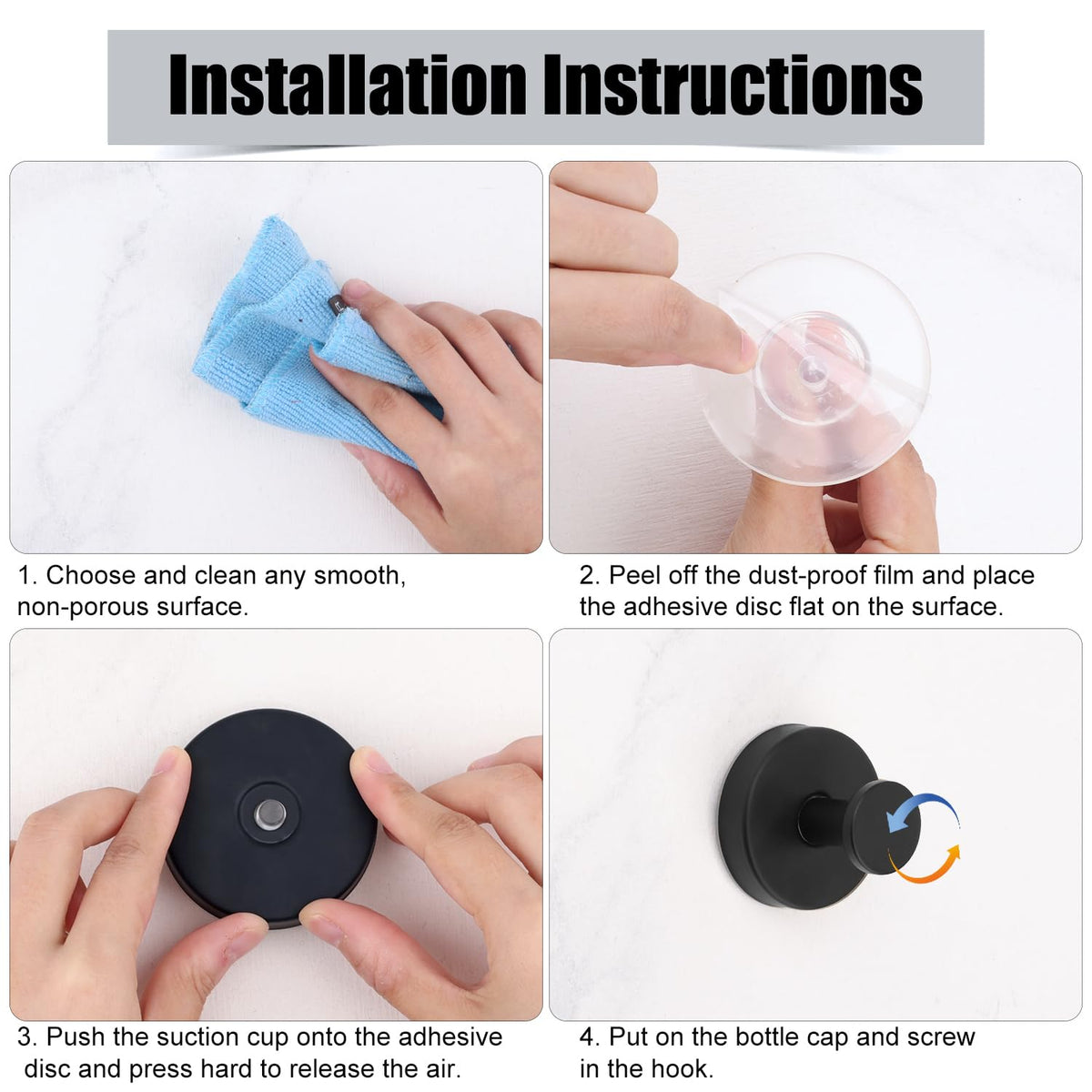 Installation Instructions

1. Choose and clean any smooth, non-porous surface.

2. Peel off the dust-proof film and place the adhesive disc flat on the surface.

3. Push the suction cup onto the adhesive disc and press hard to release the air.

4. Put on the bottle cap and screw in the hook.