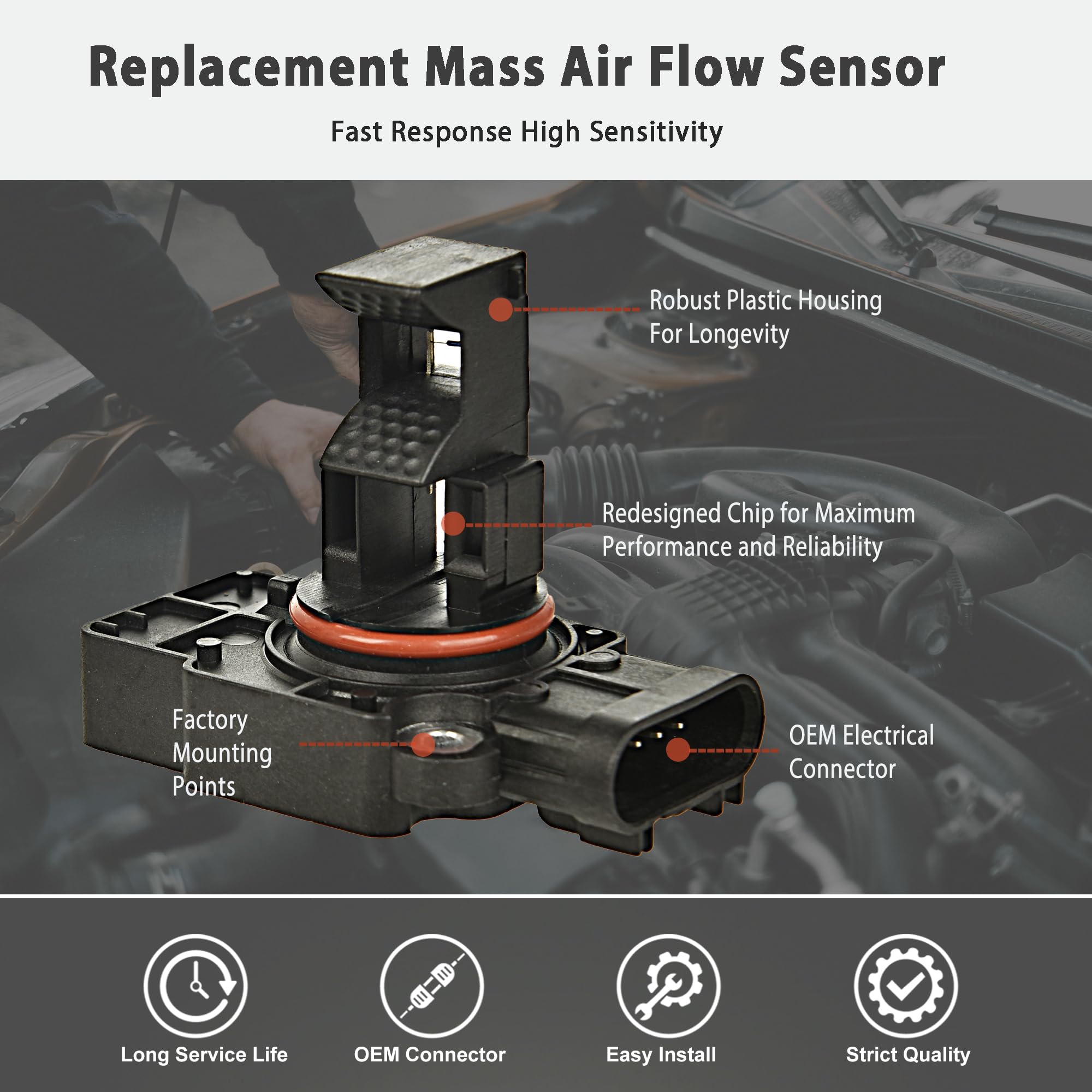 Replacement Mass Air Flow Sensor

Fast Response High Sensitivity

Robust Plastic Housing For Longevity

Redesigned Chip for Maximum Performance and Reliability

Factory Mounting Points

OEM Electrical Connector

Long Service Life

OEM Connector

Easy Install

Strict Quality