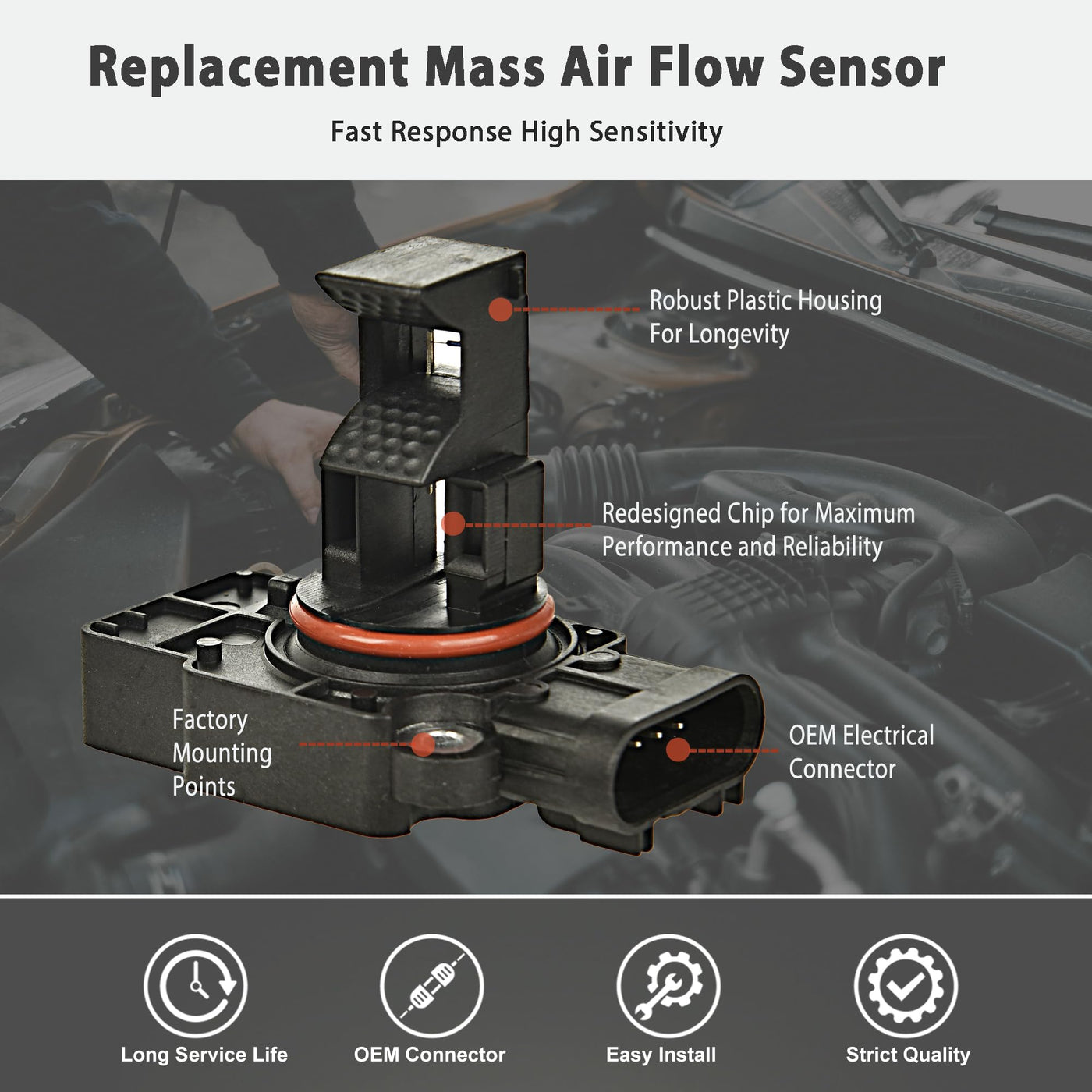 Replacement Mass Air Flow Sensor

Fast Response High Sensitivity

Robust Plastic Housing For Longevity

Redesigned Chip for Maximum Performance and Reliability

Factory Mounting Points

OEM Electrical Connector

Long Service Life

OEM Connector

Easy Install

Strict Quality