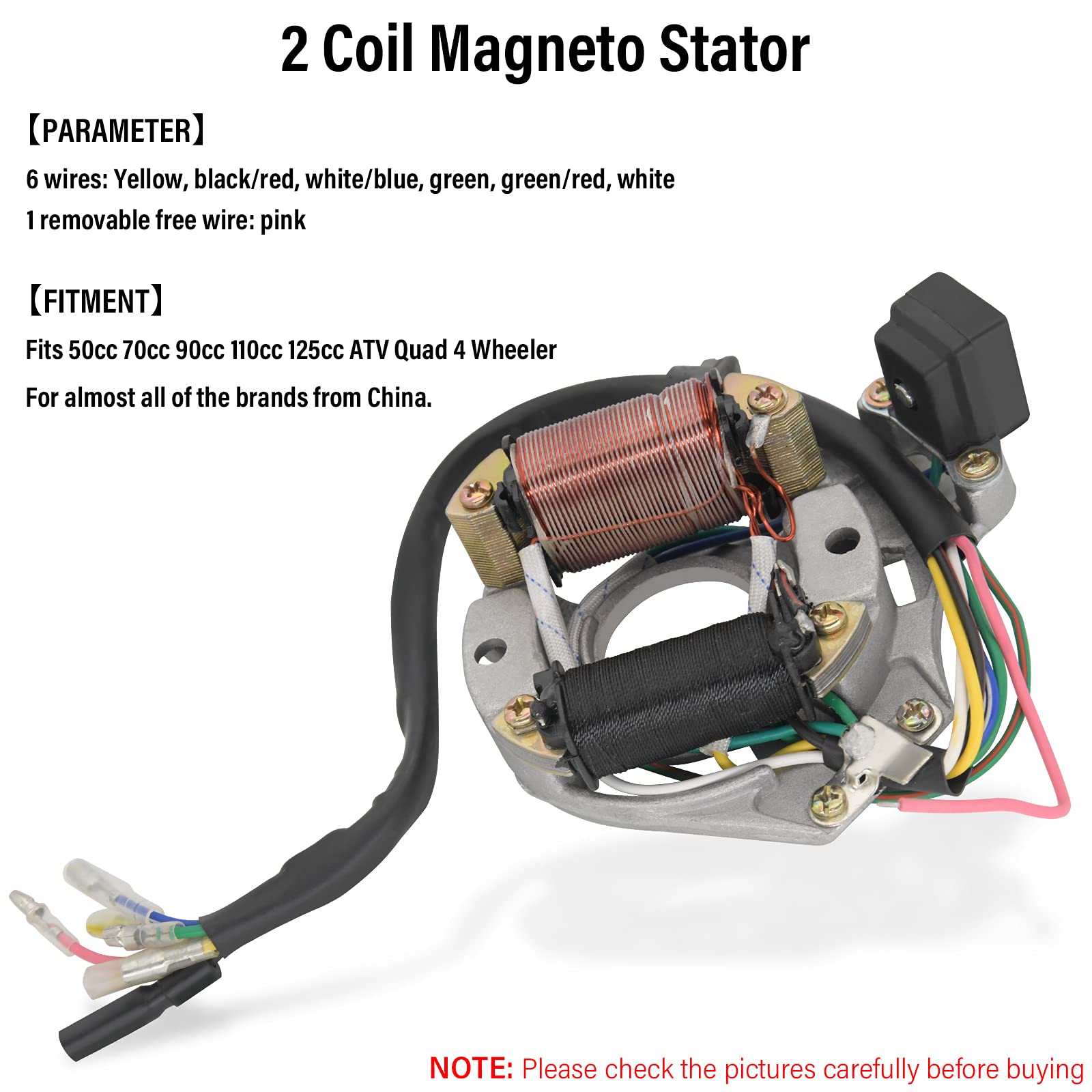 2 Coil Magneto Stator

【PARAMETER】

6 wires: Yellow, black/red, white/blue, green, green/red, white

1 removable free wire: pink

【FITMENT】

Fits 50cc 70cc 90cc 110cc 125cc ATV Quad 4 Wheeler

For almost all of the brands from China.

NOTE: Please check the pictures carefully before buying