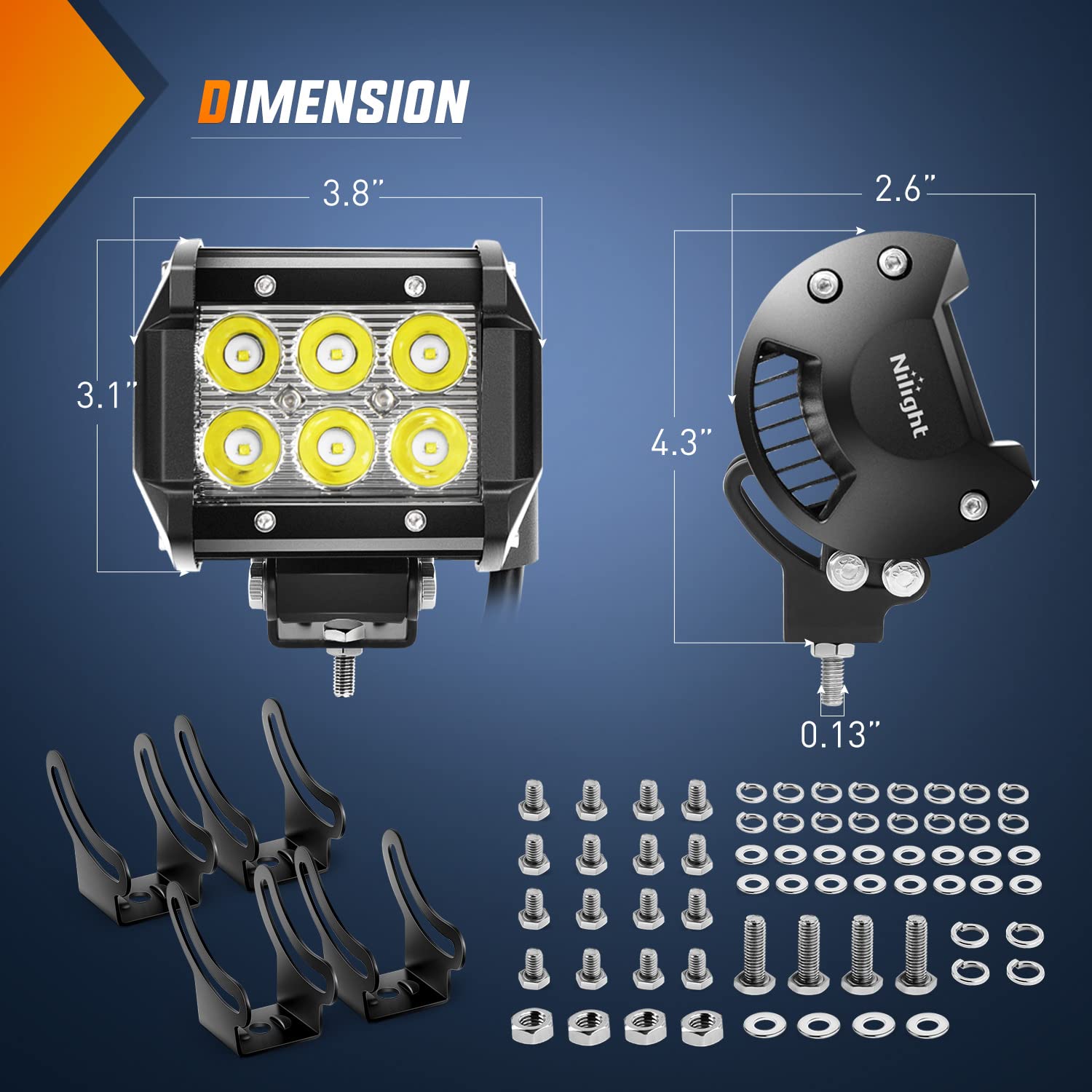 DIMENSION

3.8"

3.1"

2.6"

4.3"

Nilight

0.13"