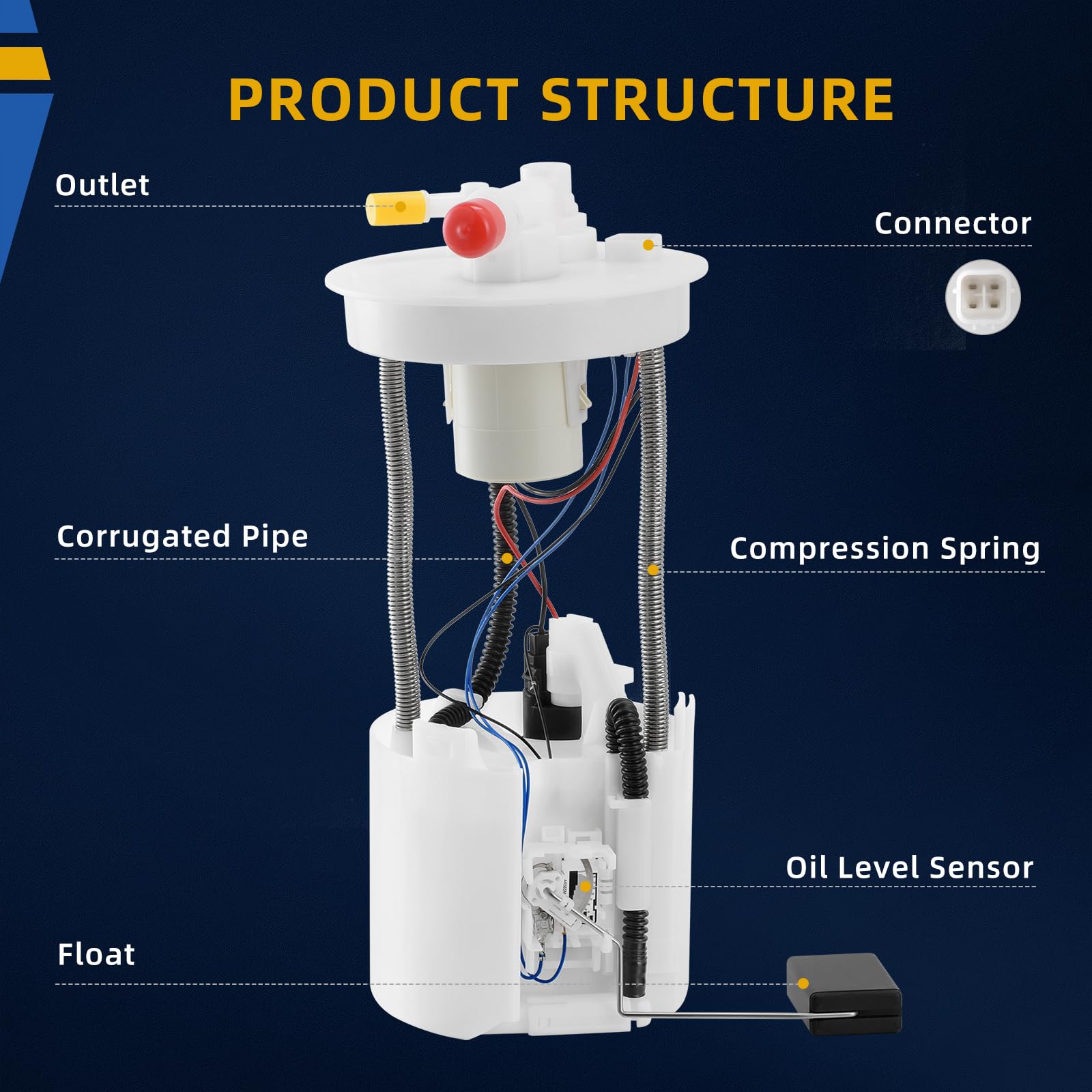 PRODUCT STRUCTURE

Outlet

Connector

Corrugated Pipe

Compression Spring

Oil Level Sensor

Float