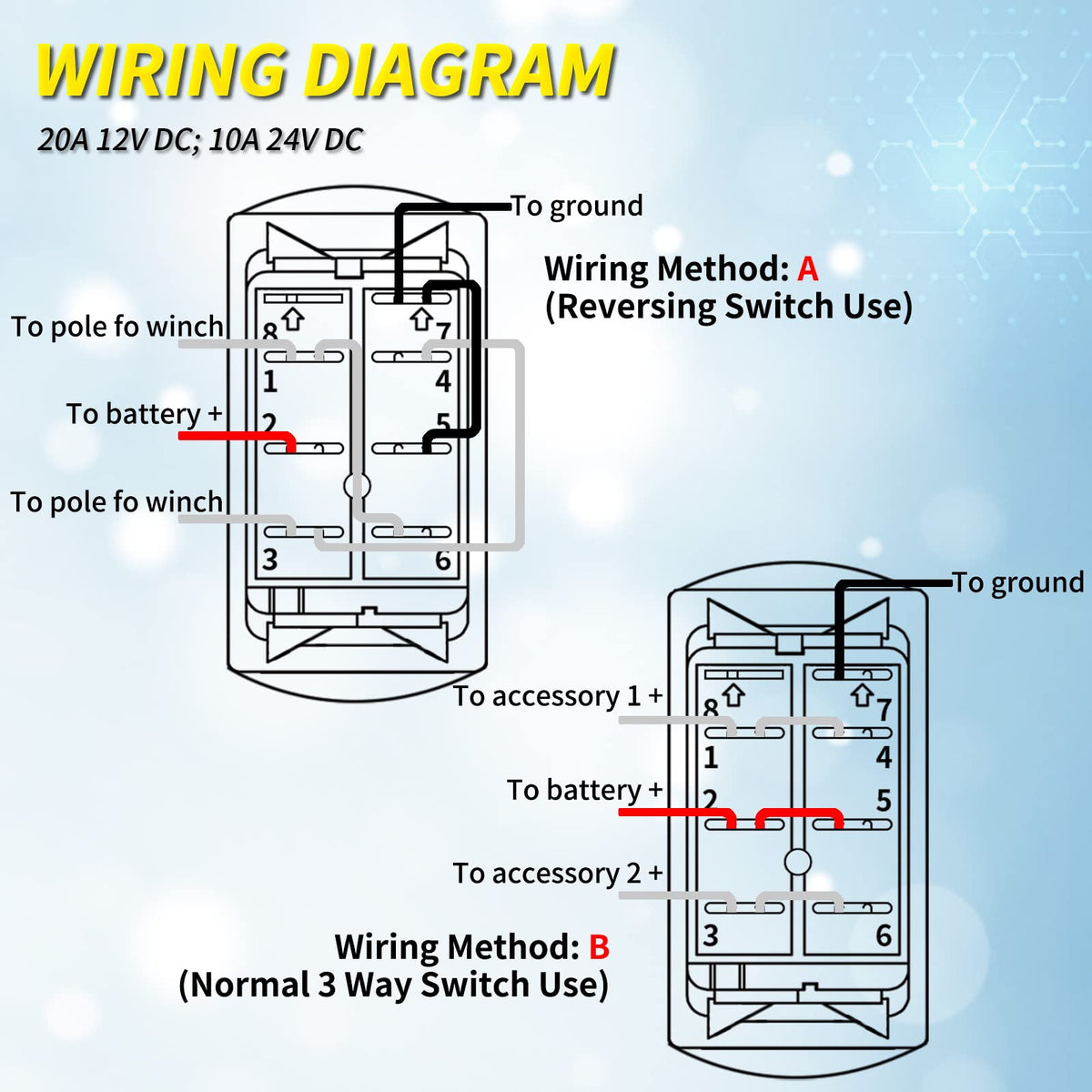 WIRING DIAGRAM

20A 12V DC; 10A 24V DC

To ground

Wiring Method: A
(Reversing Switch Use)

To pole fo winch

To battery +

To pole fo winch

8 7
1 4
2 5
3 6

To ground

To accessory 1 +

To battery +

To accessory 2 +

8 7
1 4
2 5
3 6

Wiring Method: B
(Normal 3 Way Switch Use)