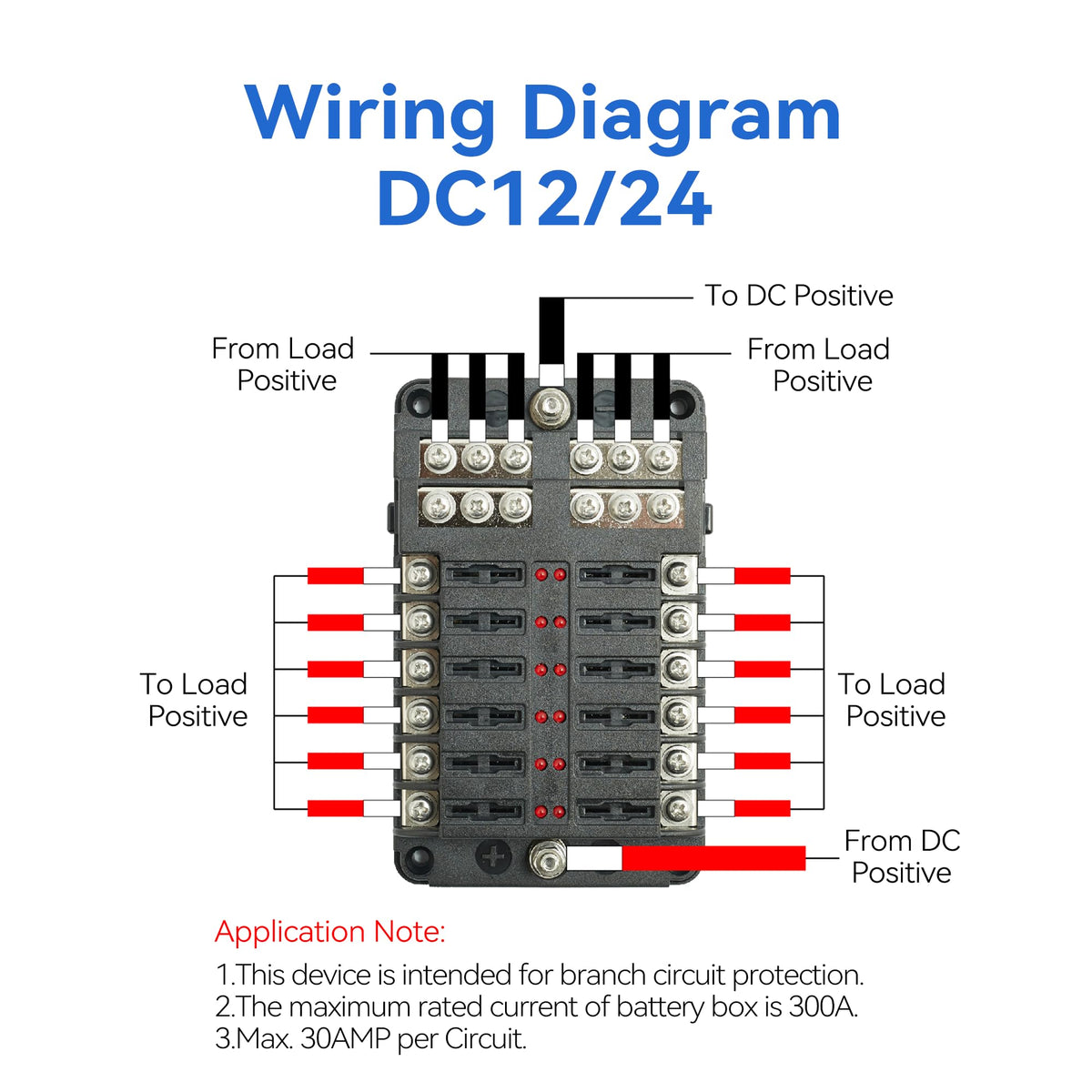 Wiring Diagram
DC12/24

To DC Positive

From Load Positive

From Load Positive

To Load Positive

To Load Positive

From DC Positive

Application Note:

1.This device is intended for branch circuit protection.
2.The maximum rated current of battery box is 300A.
3.Max. 30AMP per Circuit.