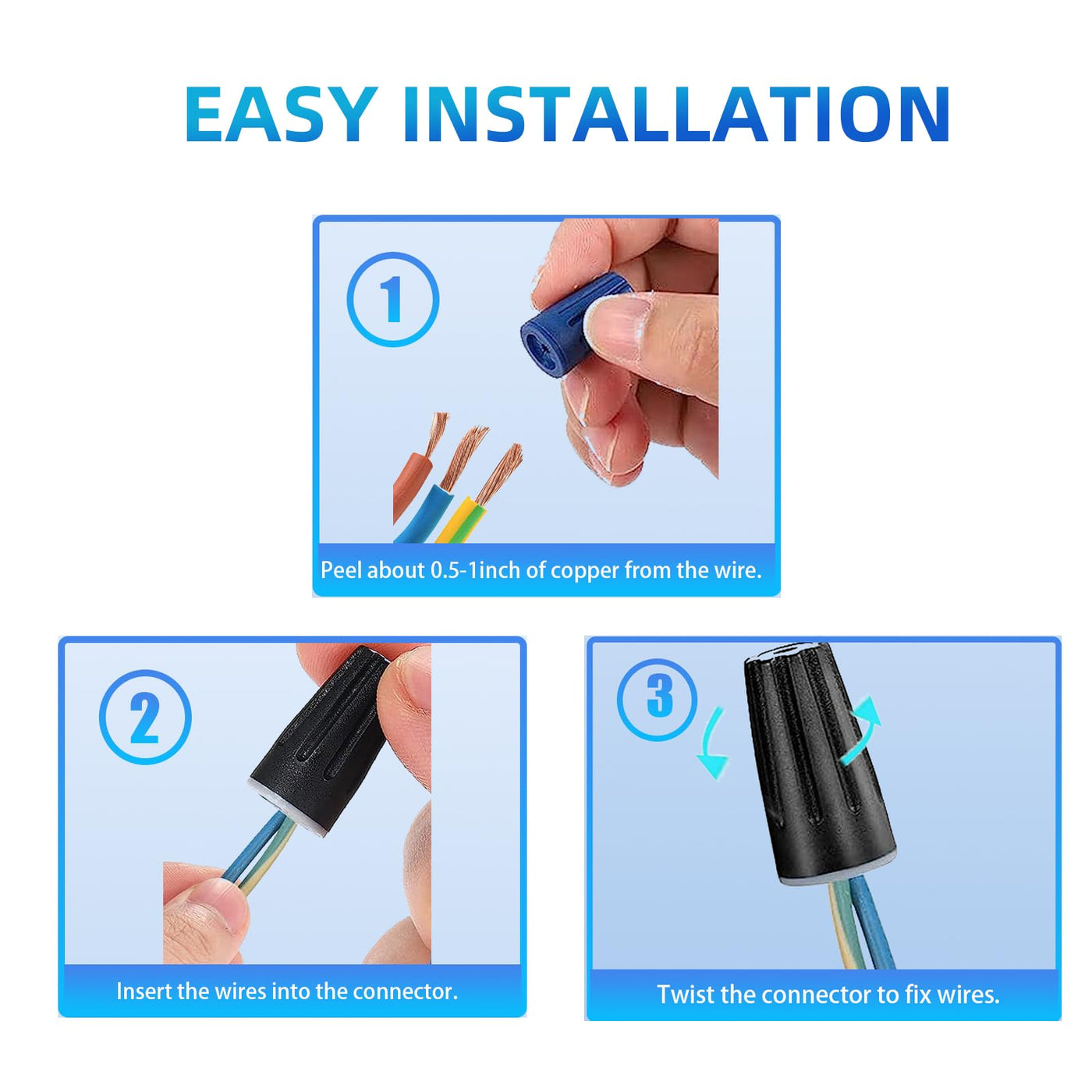 EASY INSTALLATION

1

Peel about 0.5-1inch of copper from the wire.

2

Insert the wires into the connector.

3

Twist the connector to fix wires.