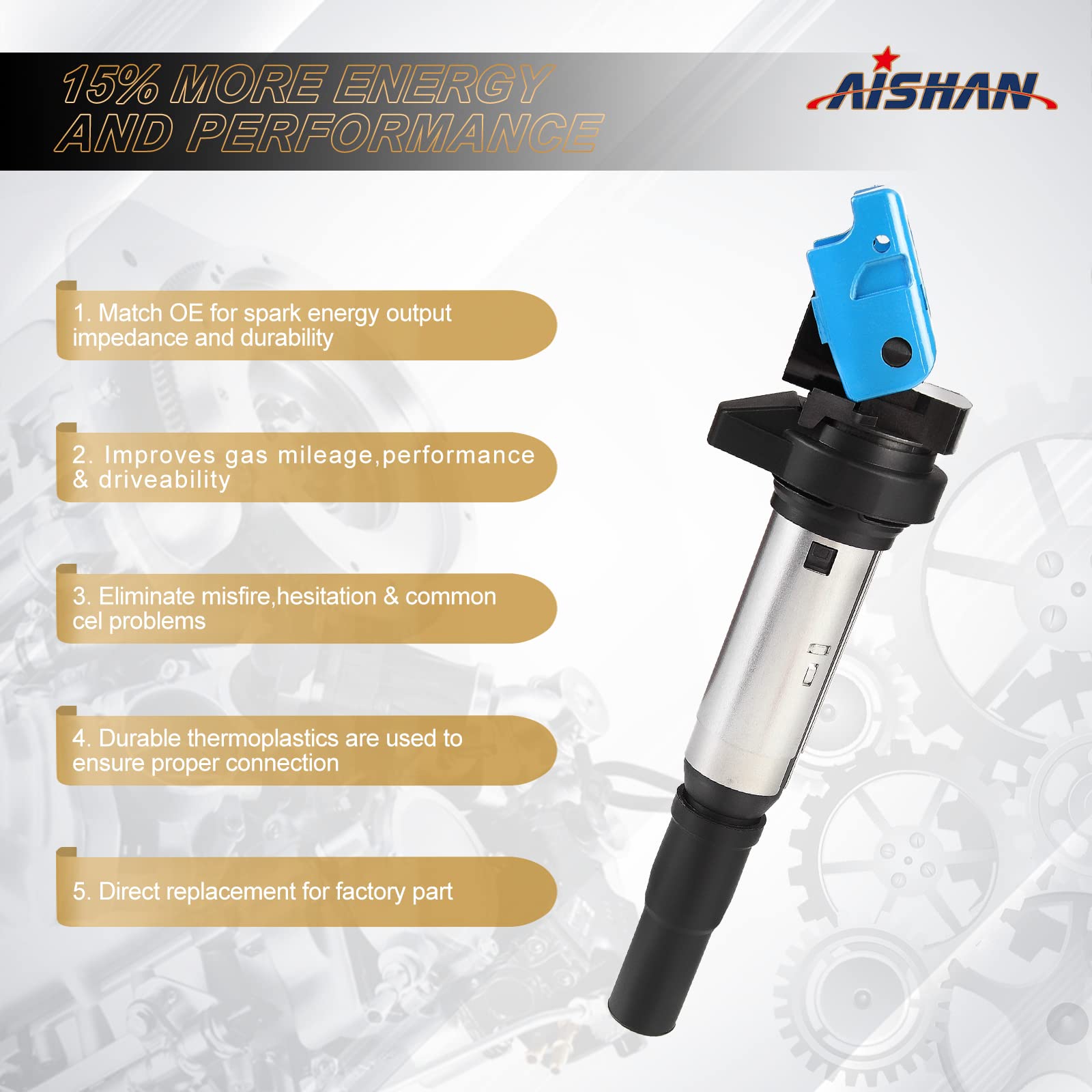 15% MORE ENERGY AND PERFORMANCE

AISHAN

1. Match OE for spark energy output impedance and durability

2. Improves gas mileage,performance & driveability

3. Eliminate misfire,hesitation & common cel problems

4. Durable thermoplastics are used to ensure proper connection

5. Direct replacement for factory part