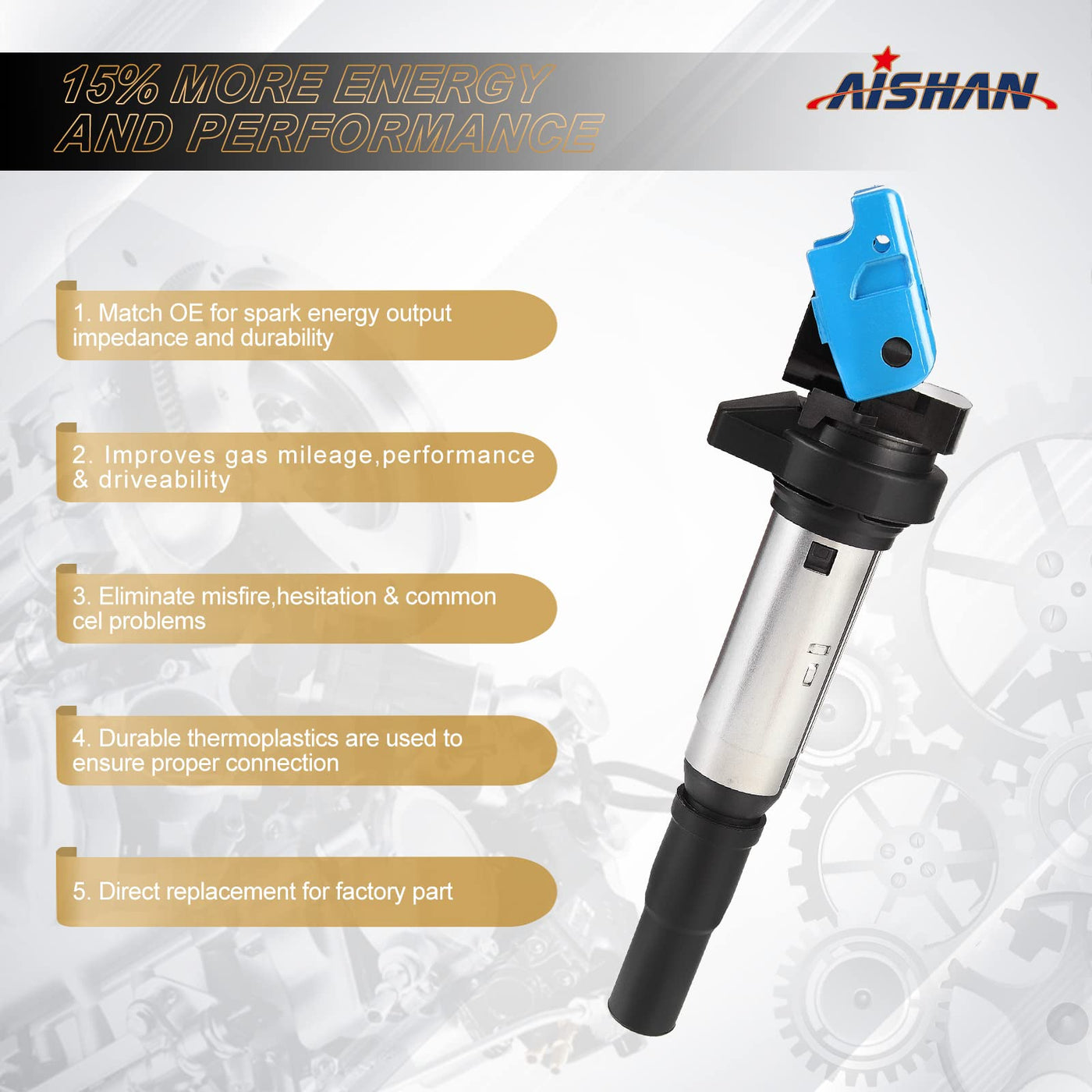 15% MORE ENERGY AND PERFORMANCE

AISHAN

1. Match OE for spark energy output impedance and durability

2. Improves gas mileage,performance & driveability

3. Eliminate misfire,hesitation & common cel problems

4. Durable thermoplastics are used to ensure proper connection

5. Direct replacement for factory part