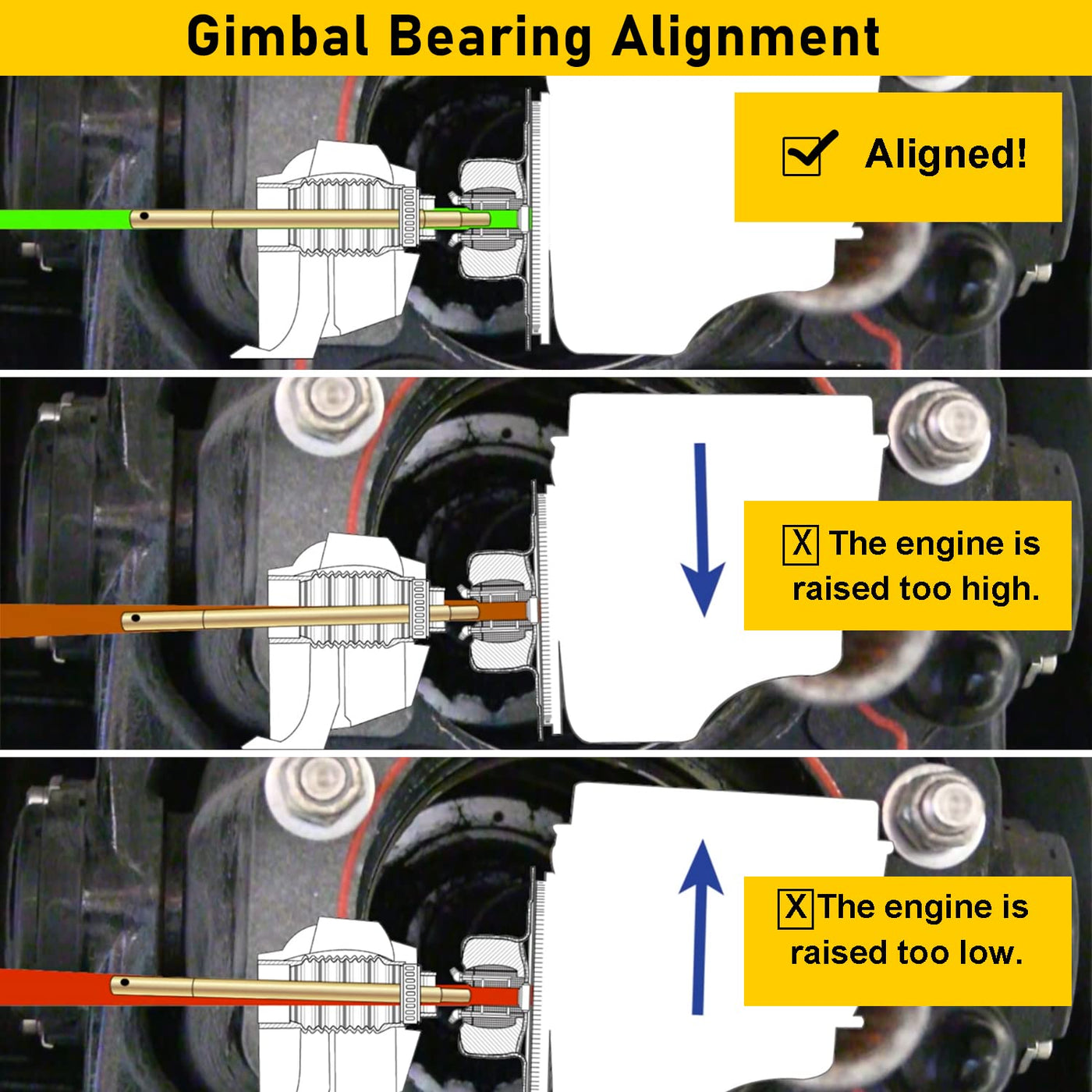 Gimbal Bearing Alignment

Aligned!

X The engine is raised too high.

X The engine is raised too low.