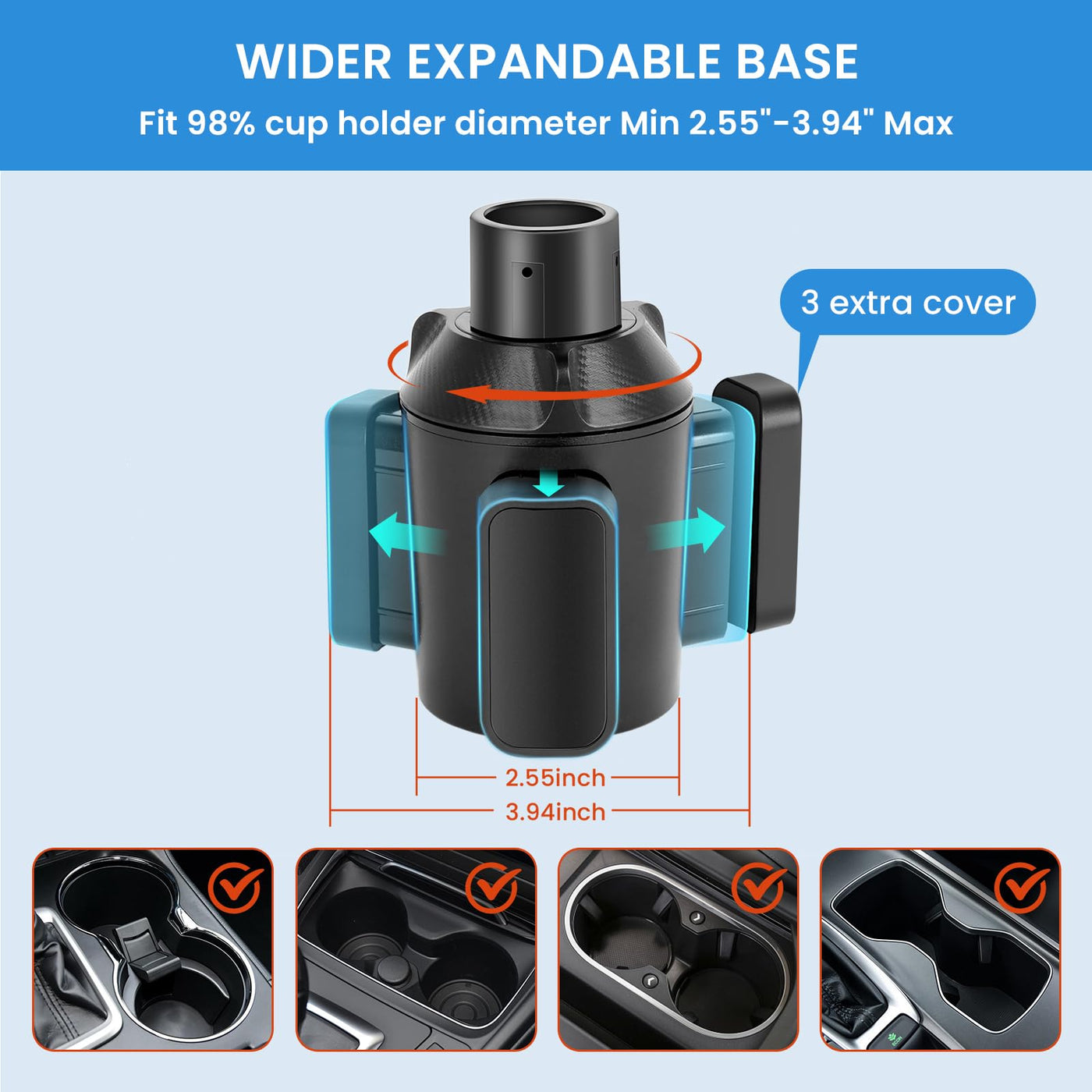 WIDER EXPANDABLE BASE
Fit 98% cup holder diameter Min 2.55"-3.94" Max

3 extra cover

2.55inch
3.94inch