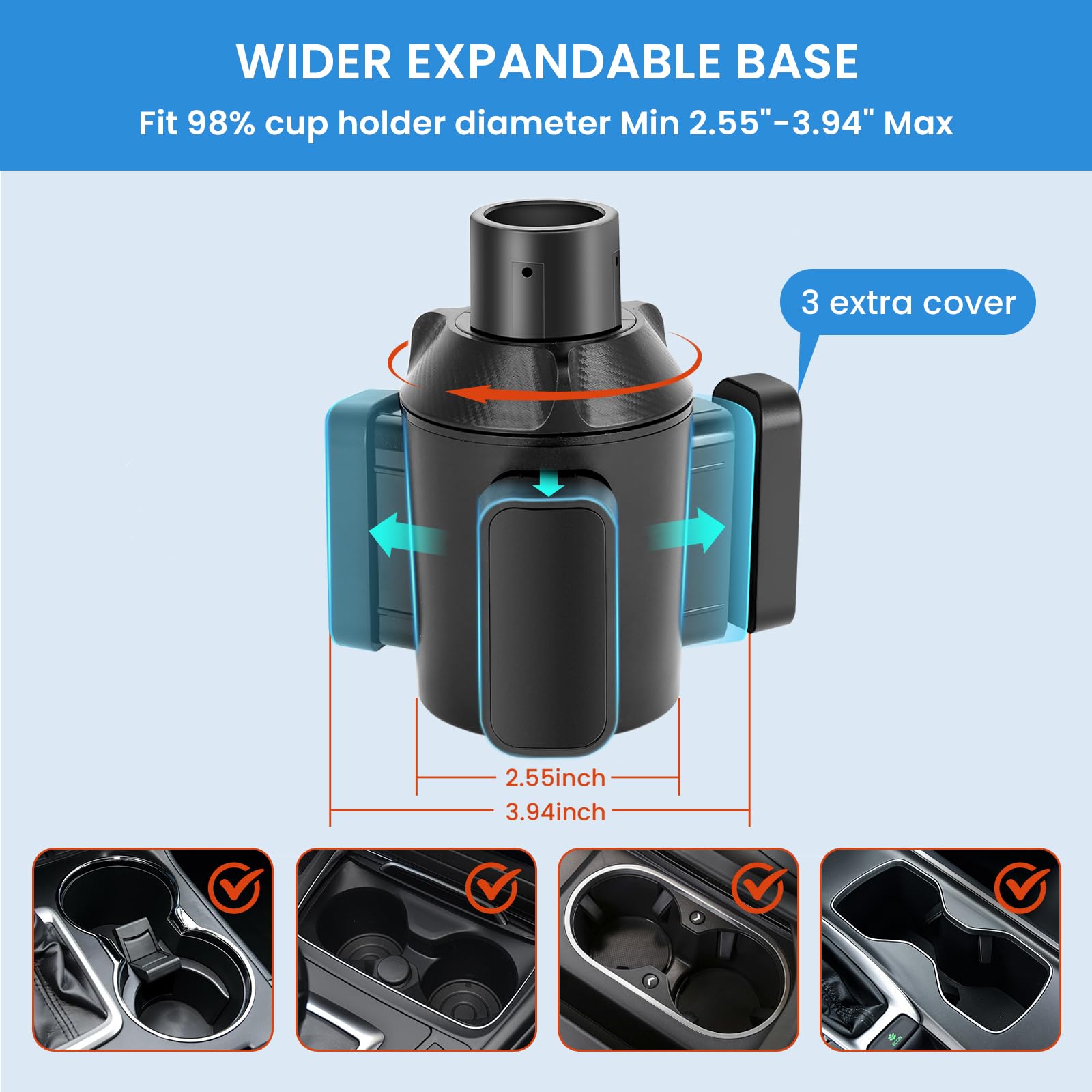 WIDER EXPANDABLE BASE

Fit 98% cup holder diameter Min 2.55"-3.94" Max

3 extra cover

2.55inch

3.94inch