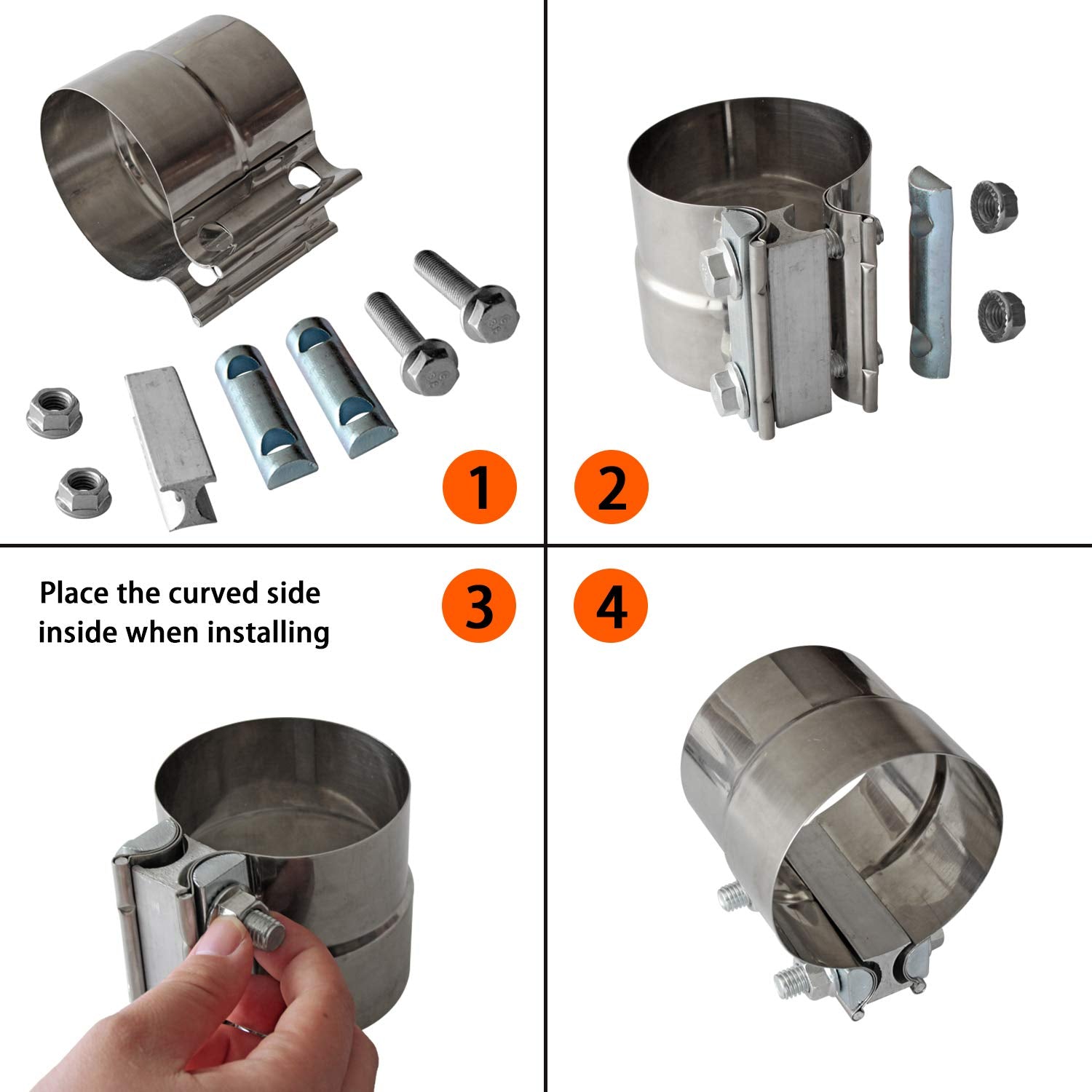 1

2

Place the curved side inside when installing

3

4