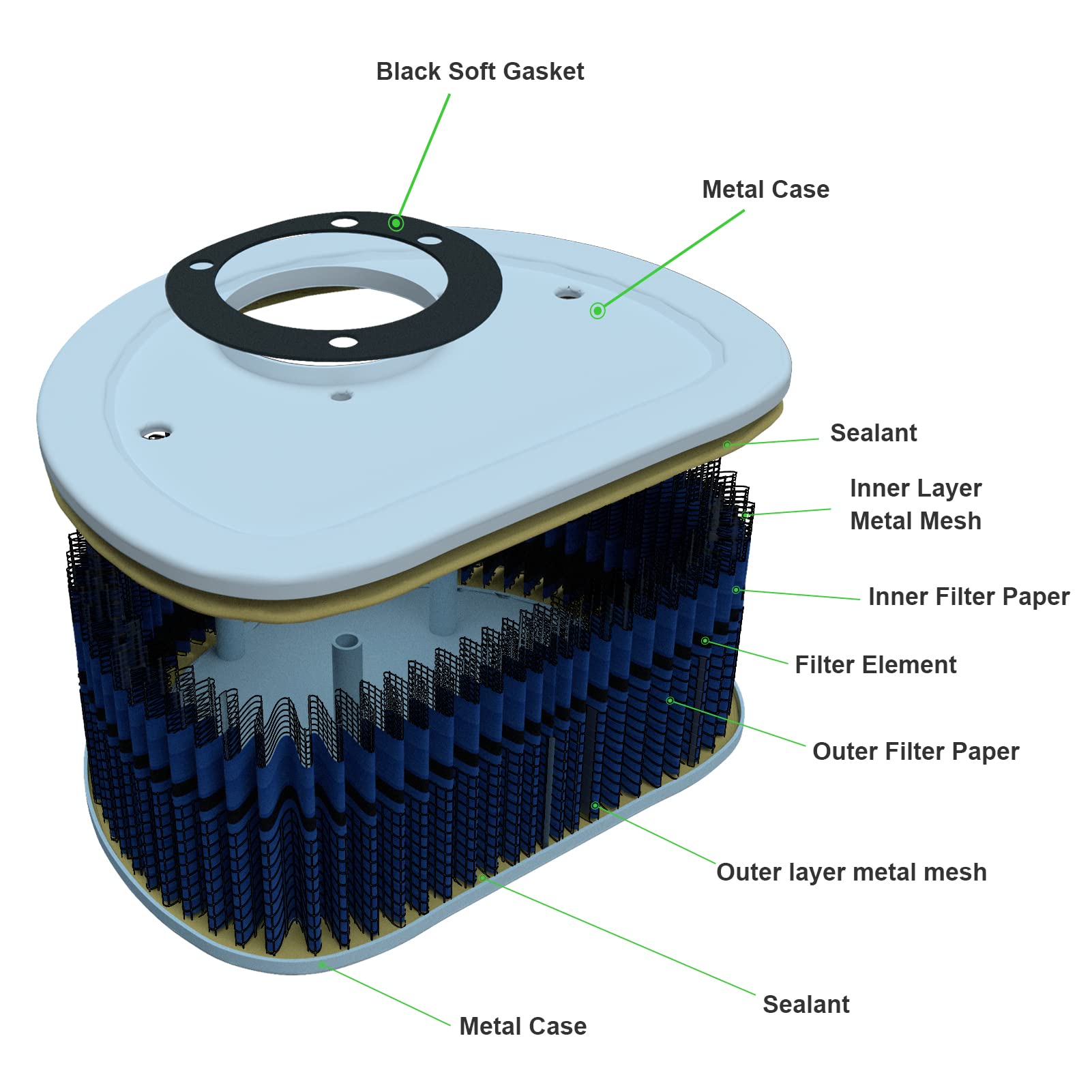 Black Soft Gasket

Metal Case

Sealant

Inner Layer Metal Mesh

Inner Filter Paper

Filter Element

Outer Filter Paper

Outer layer metal mesh

Sealant

Metal Case