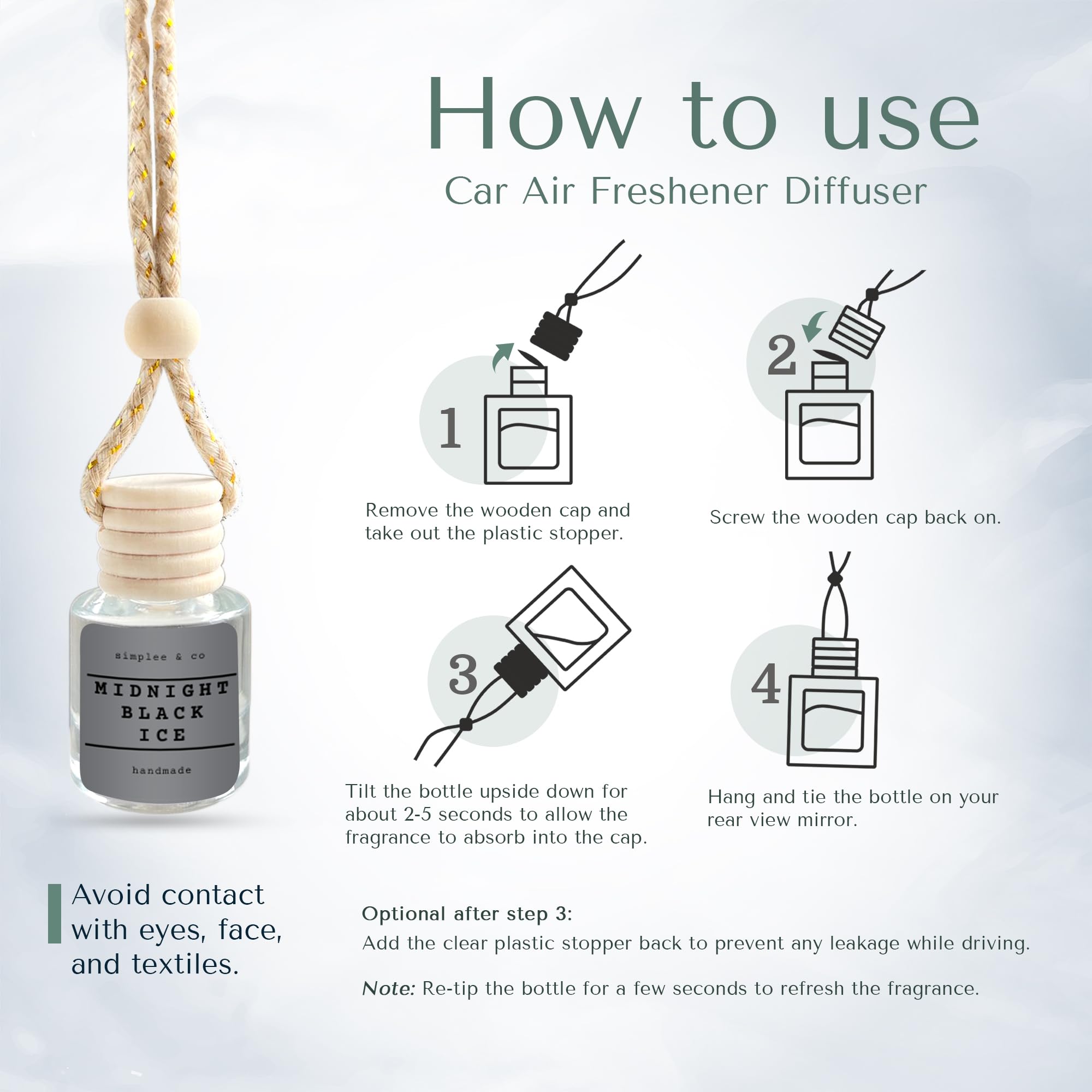 How to use
Car Air Freshener Diffuser

simplee & co
MIDNIGHT BLACK ICE
handmade

1
Remove the wooden cap and take out the plastic stopper.

2
Screw the wooden cap back on.

3
Tilt the bottle upside down for about 2-5 seconds to allow the fragrance to absorb into the cap.

4
Hang and tie the bottle on your rear view mirror.

Avoid contact with eyes, face, and textiles.

Optional after step 3:
Add the clear plastic stopper back to prevent any leakage while driving.

Note: Re-tip the bottle for a few seconds to refresh the fragrance.