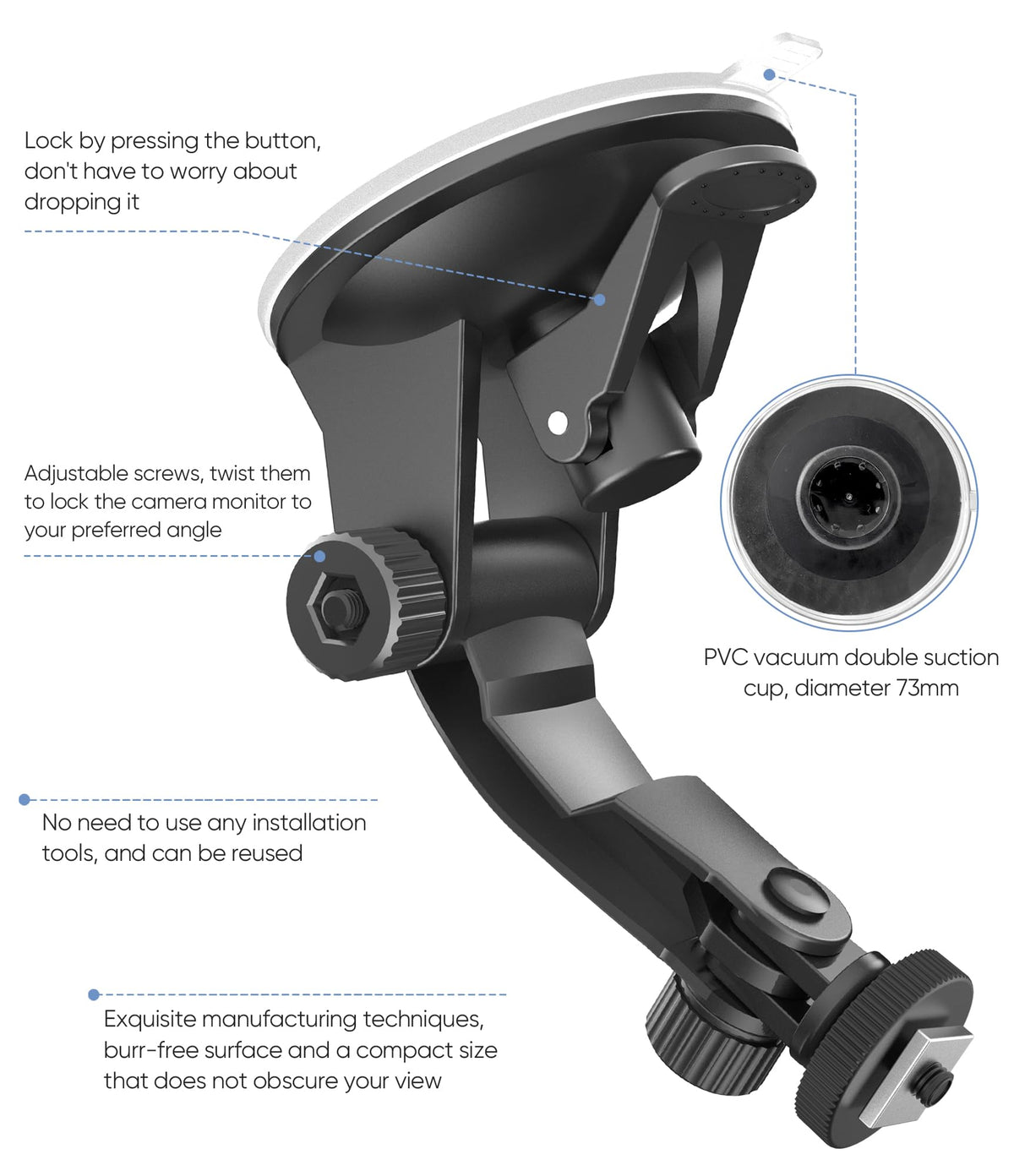 Lock by pressing the button, don't have to worry about dropping it

Adjustable screws, twist them to lock the camera monitor to your preferred angle

PVC vacuum double suction cup, diameter 73mm

No need to use any installation tools, and can be reused

Exquisite manufacturing techniques, burr-free surface and a compact size that does not obscure your view