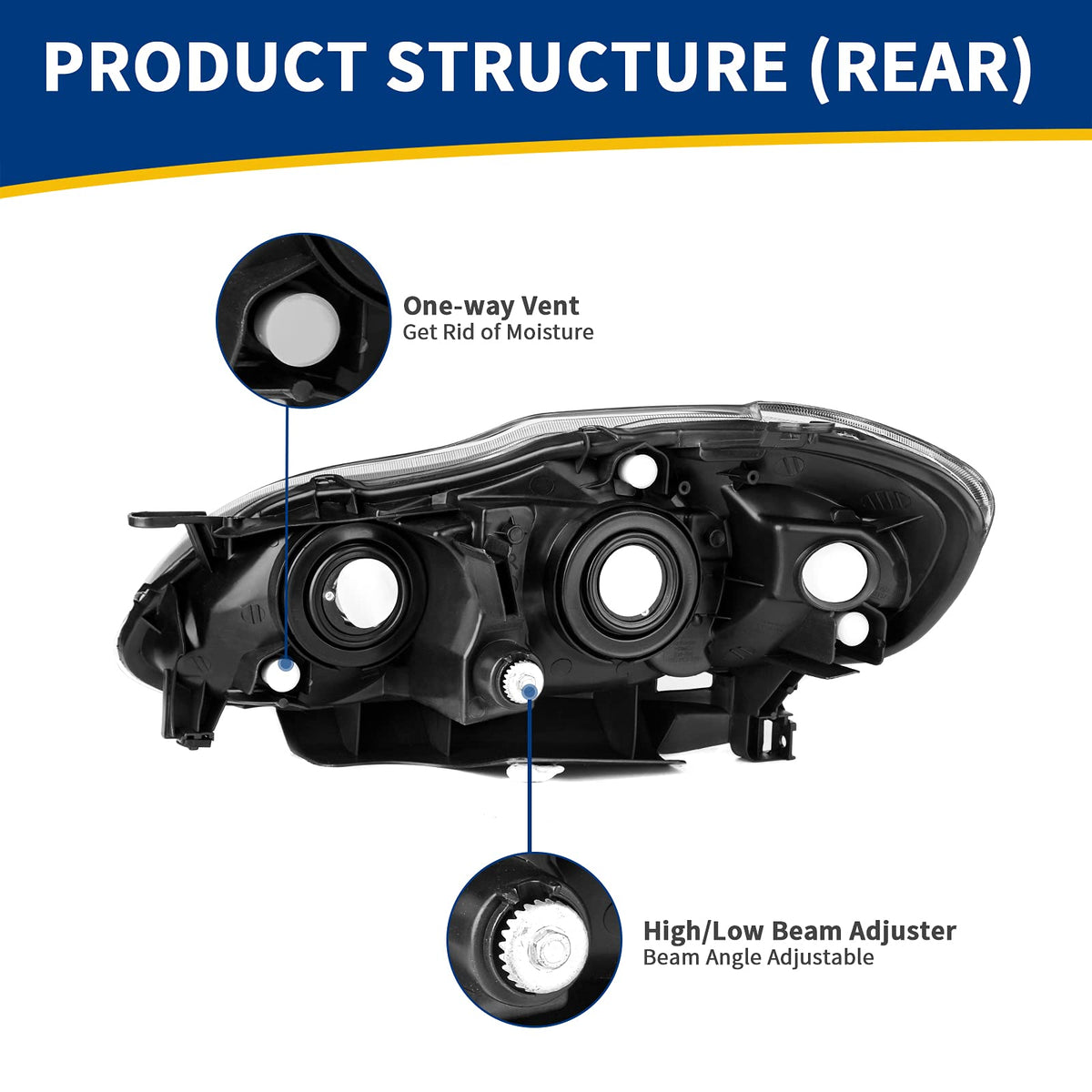 PRODUCT STRUCTURE (REAR)

One-way Vent
Get Rid of Moisture

High/Low Beam Adjuster
Beam Angle Adjustable