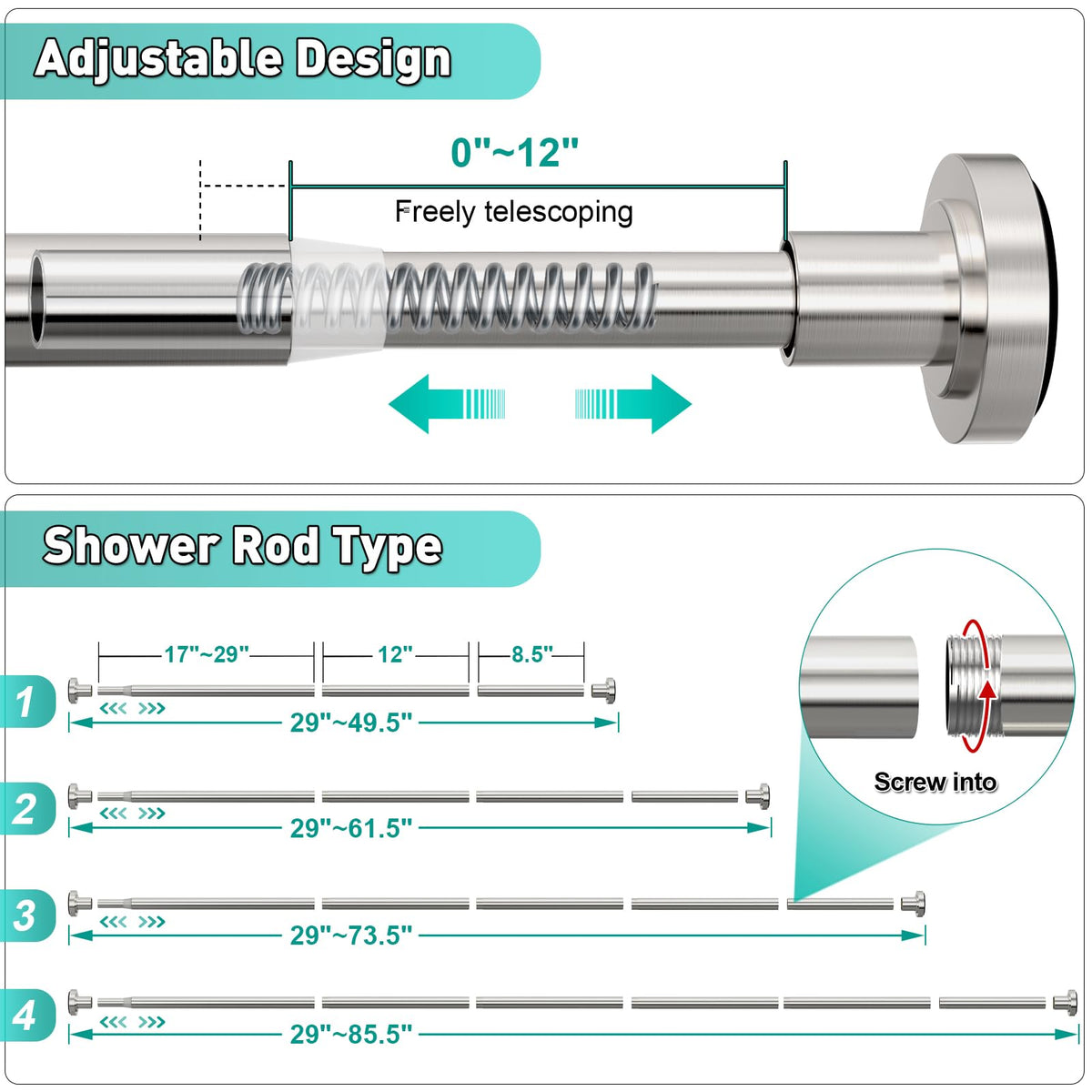 Adjustable Design

0"~12"

Freely telescoping

Shower Rod Type

17"~29"
12"
8.5"

1
29"~49.5"

2
29"~61.5"

3
29"~73.5"

4
29"~85.5"

Screw into