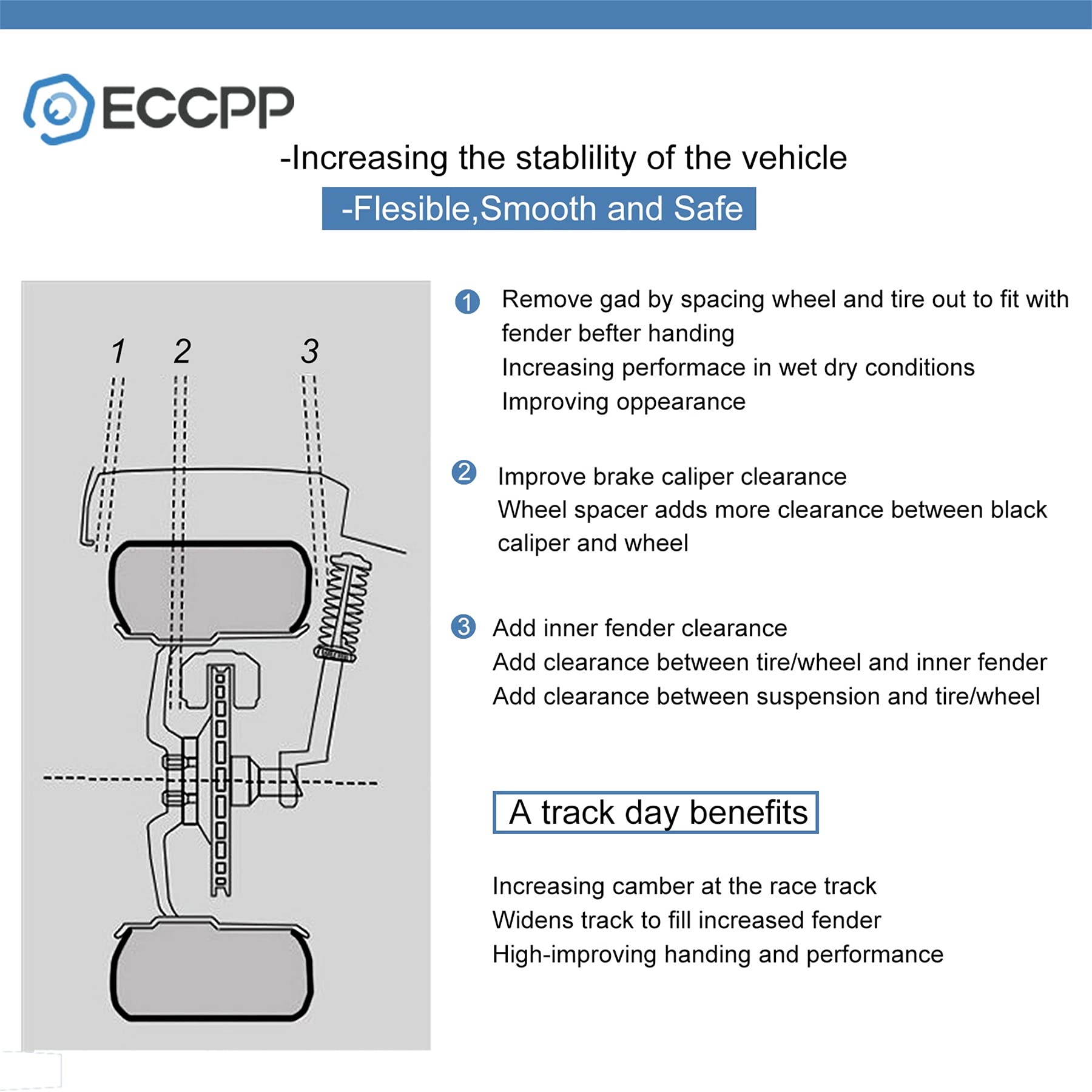 ECCPP

-Increasing the stablility of the vehicle

-Flesible,Smooth and Safe

1 2 3

1 Remove gad by spacing wheel and tire out to fit with fender befter handing
Increasing performace in wet dry conditions
Improving oppearance

2 Improve brake caliper clearance
Wheel spacer adds more clearance between black caliper and wheel

3 Add inner fender clearance
Add clearance between tire/wheel and inner fender
Add clearance between suspension and tire/wheel

A track day benefits

Increasing camber at the race track
Widens track to fill increased fender
High-improving handing and performance