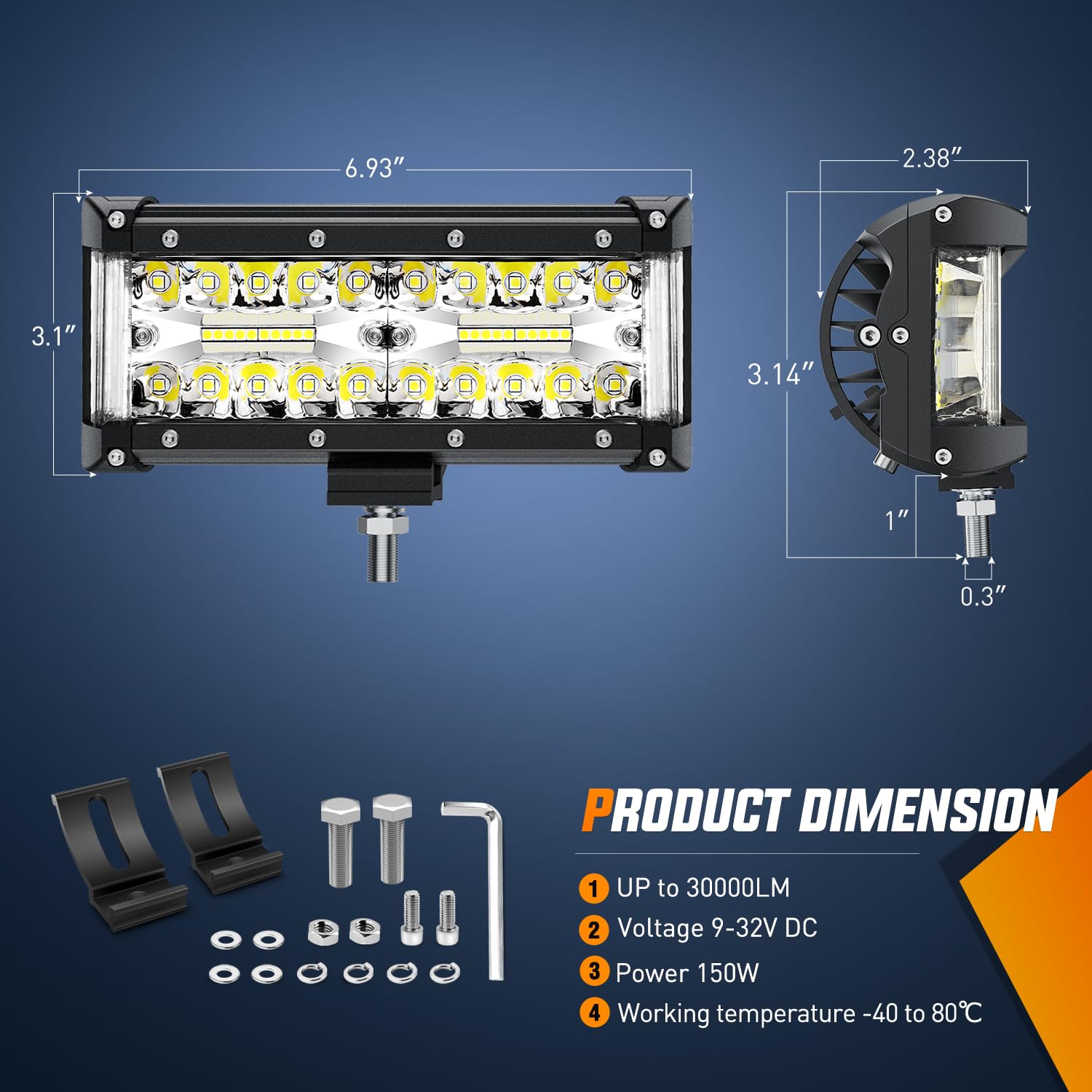 6.93″

3.1″

2.38″

3.14″

1″

0.3″

PRODUCT DIMENSION

1 UP to 30000LM
2 Voltage 9-32V DC
3 Power 150W
4 Working temperature -40 to 80℃