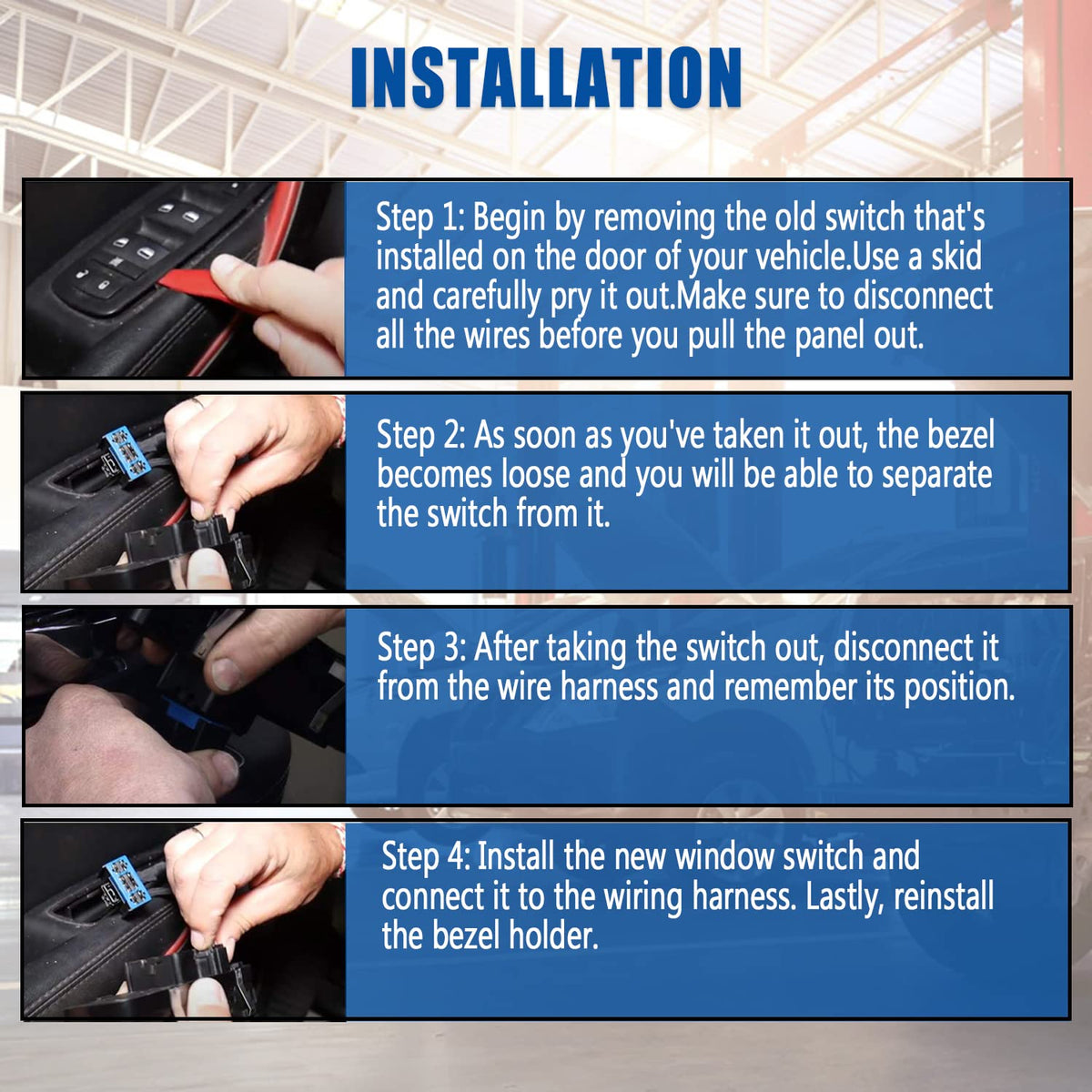 INSTALLATION

Step 1: Begin by removing the old switch that's installed on the door of your vehicle.Use a skid and carefully pry it out.Make sure to disconnect all the wires before you pull the panel out.

Step 2: As soon as you've taken it out, the bezel becomes loose and you will be able to separate the switch from it.

Step 3: After taking the switch out, disconnect it from the wire harness and remember its position.

Step 4: Install the new window switch and connect it to the wiring harness. Lastly, reinstall the bezel holder.