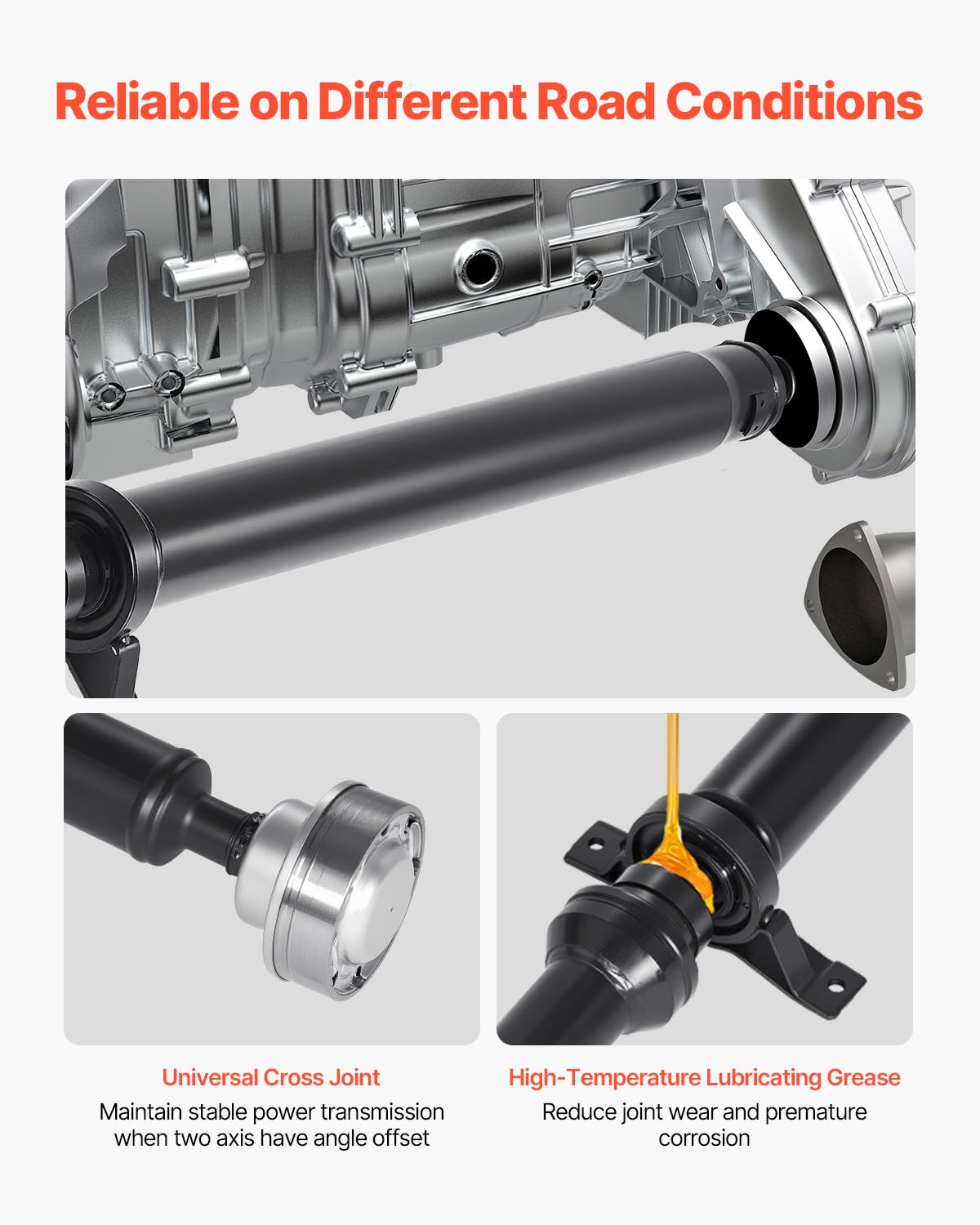 Reliable on Different Road Conditions

Universal Cross Joint
Maintain stable power transmission when two axis have angle offset

High-Temperature Lubricating Grease
Reduce joint wear and premature corrosion