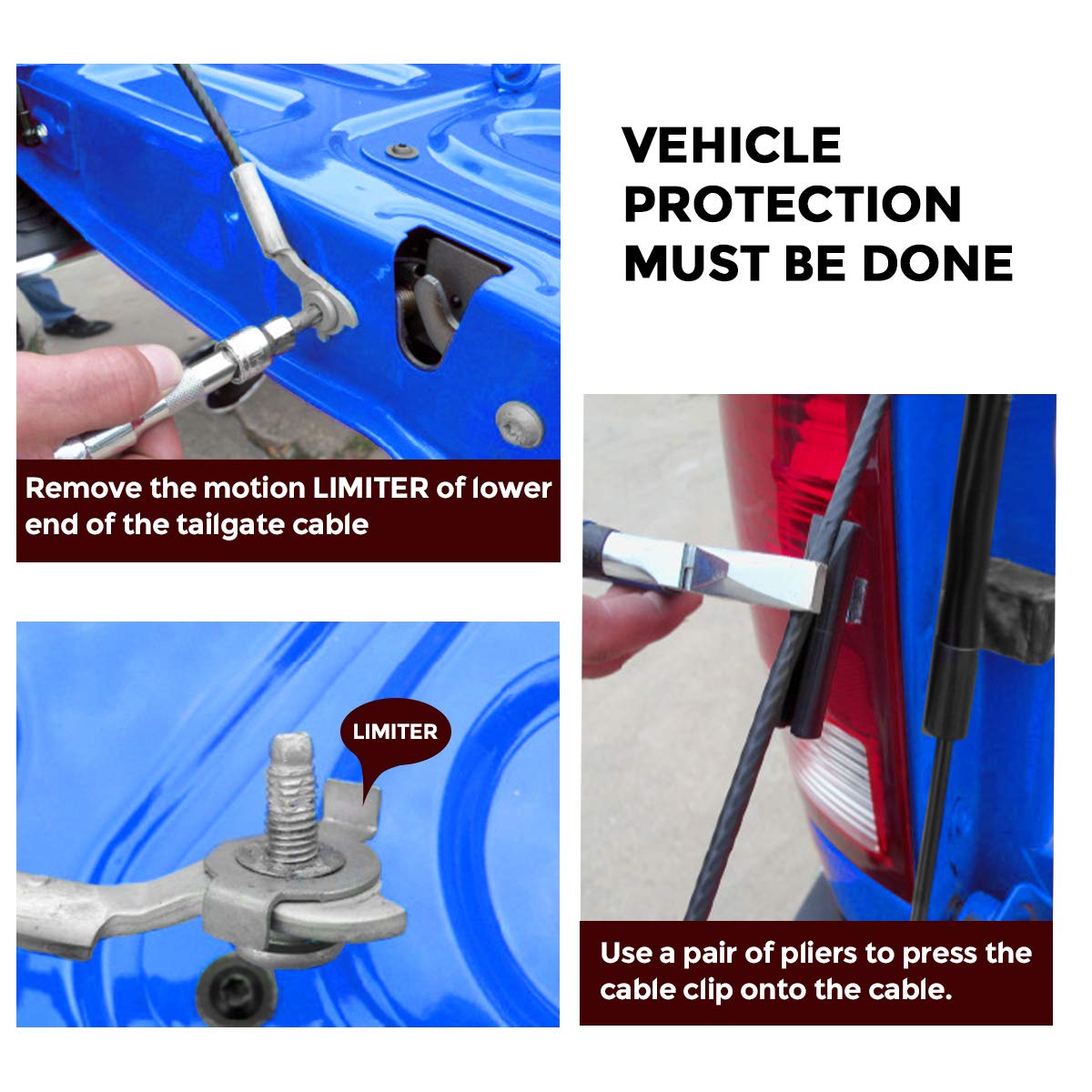 VEHICLE PROTECTION MUST BE DONE

Remove the motion LIMITER of lower end of the tailgate cable

LIMITER

Use a pair of pliers to press the cable clip onto the cable.