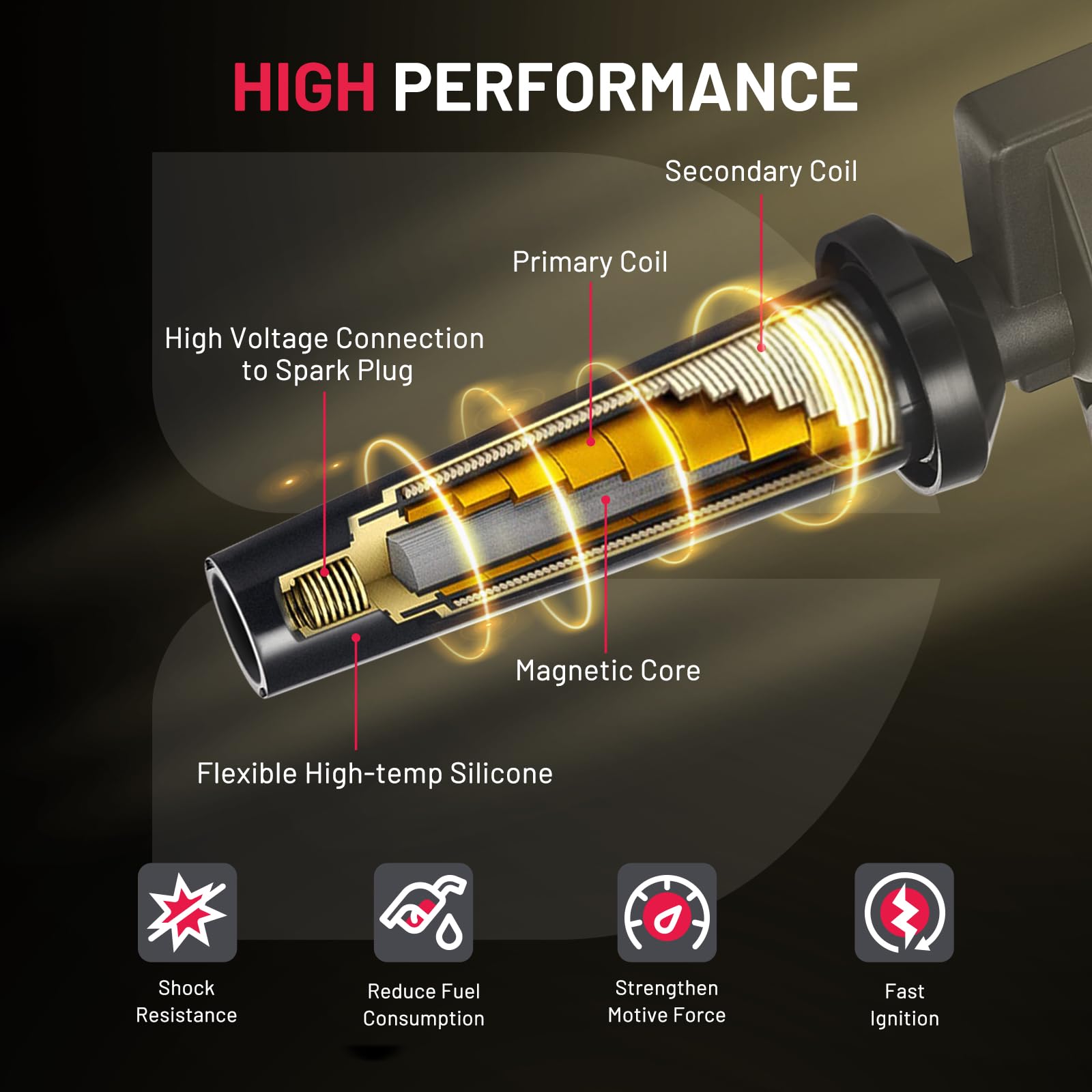 HIGH PERFORMANCE

Secondary Coil

Primary Coil

High Voltage Connection to Spark Plug

Magnetic Core

Flexible High-temp Silicone

Shock Resistance

Reduce Fuel Consumption

Strengthen Motive Force

Fast Ignition