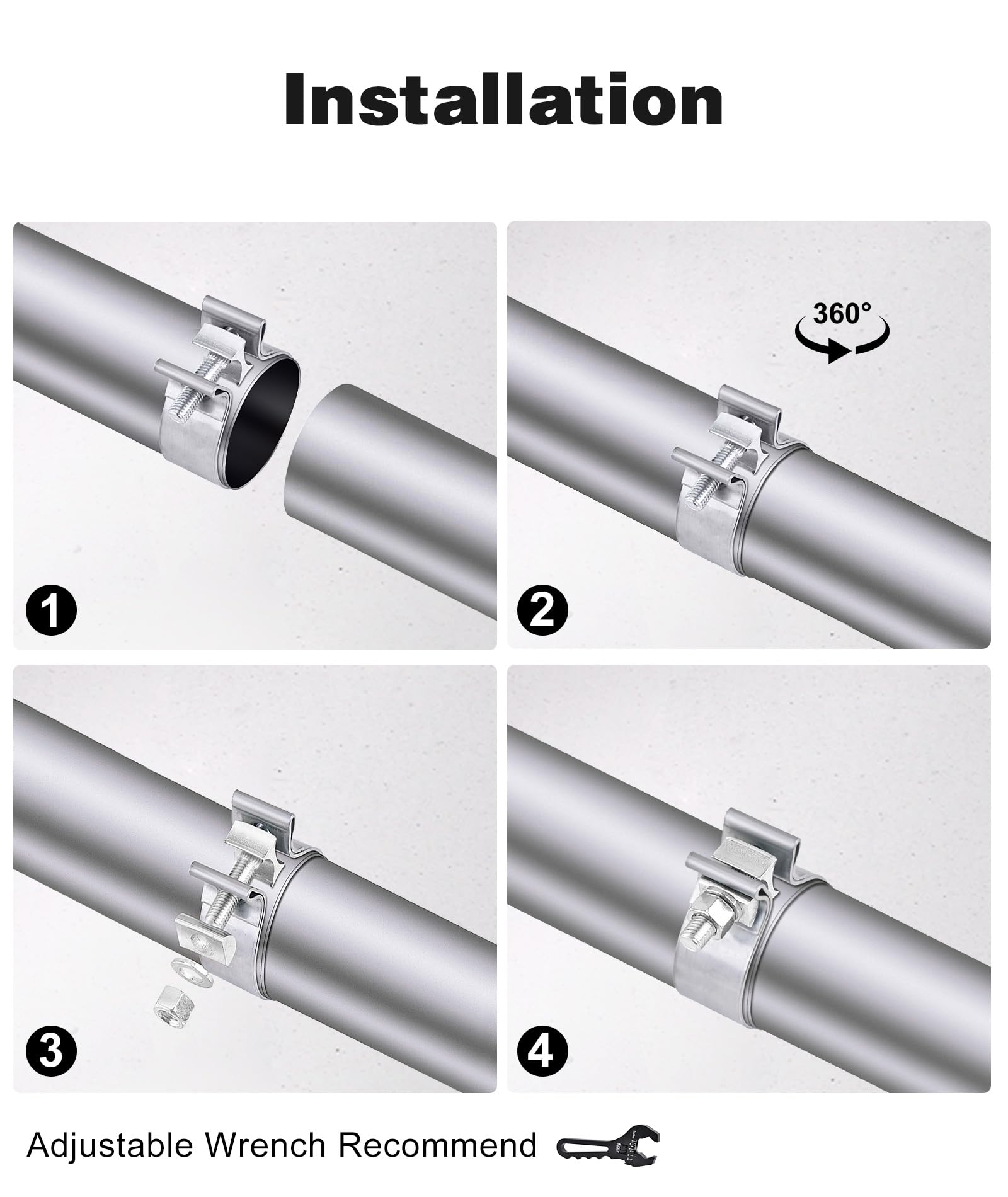 Installation

1

360°

2

3

4

Adjustable Wrench Recommend