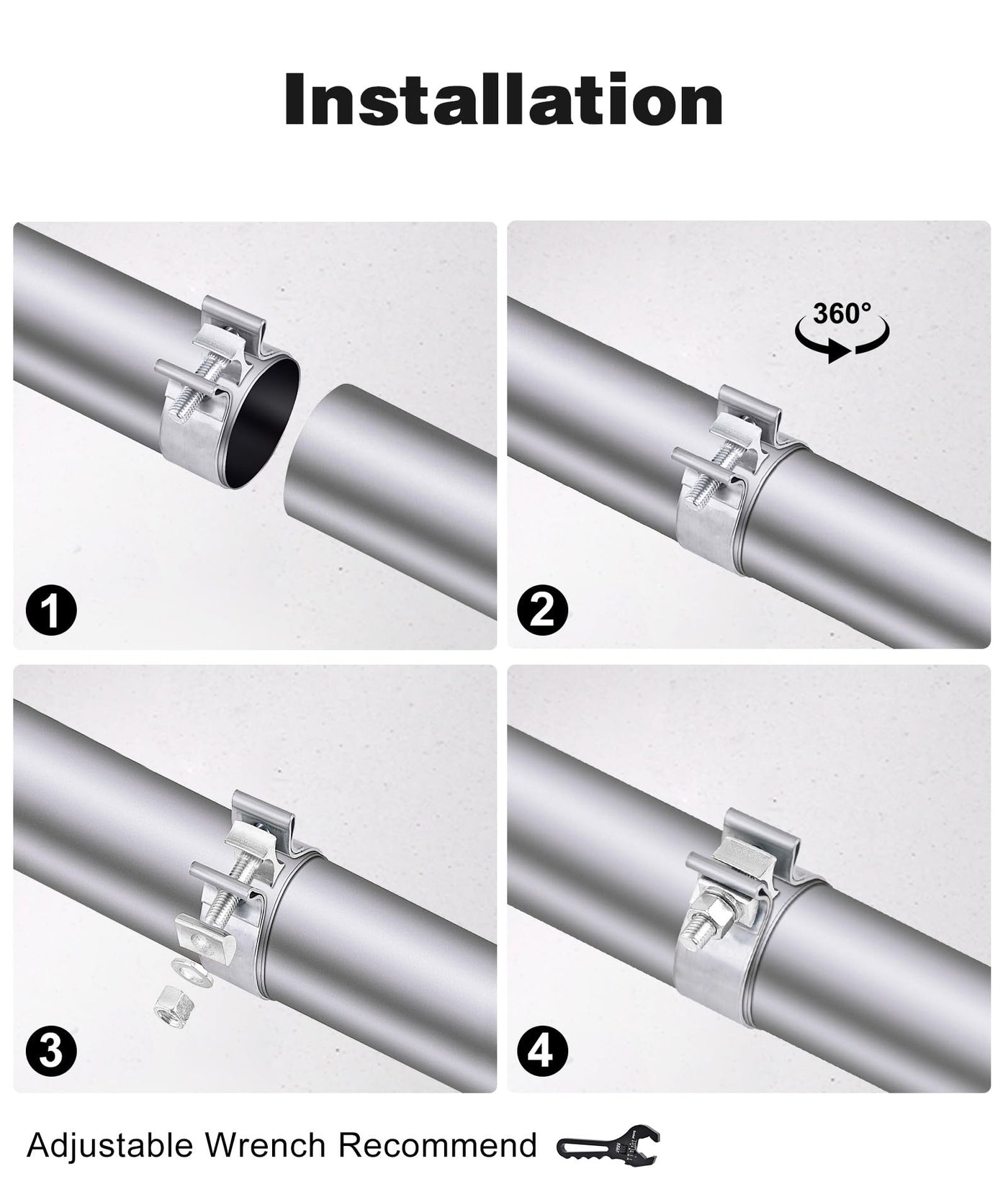 Installation

1

360°

2

3

4

Adjustable Wrench Recommend