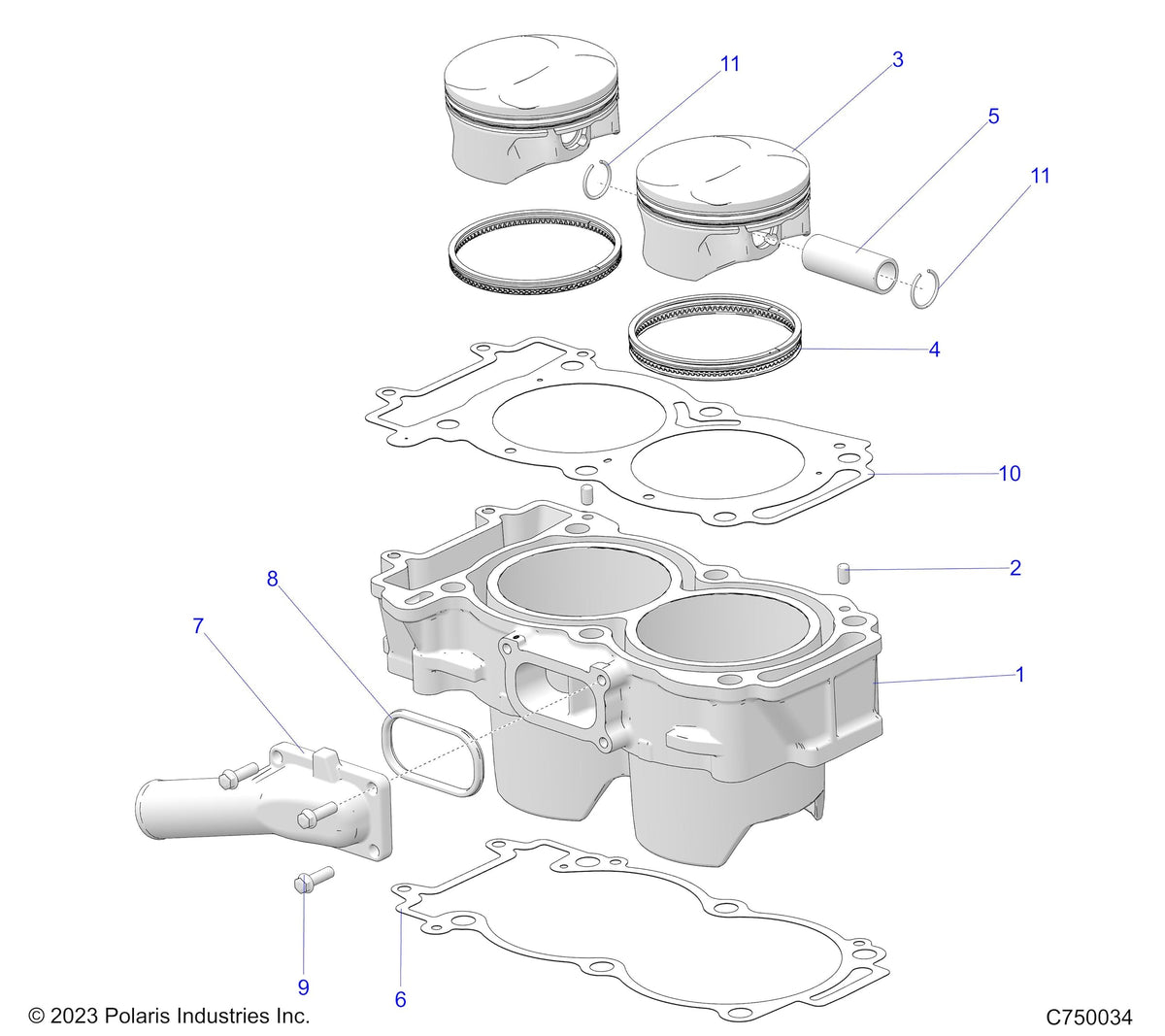 11
3
5
11
4
10
2
8
7
1
9
6
© 2023 Polaris Industries Inc.
C750034