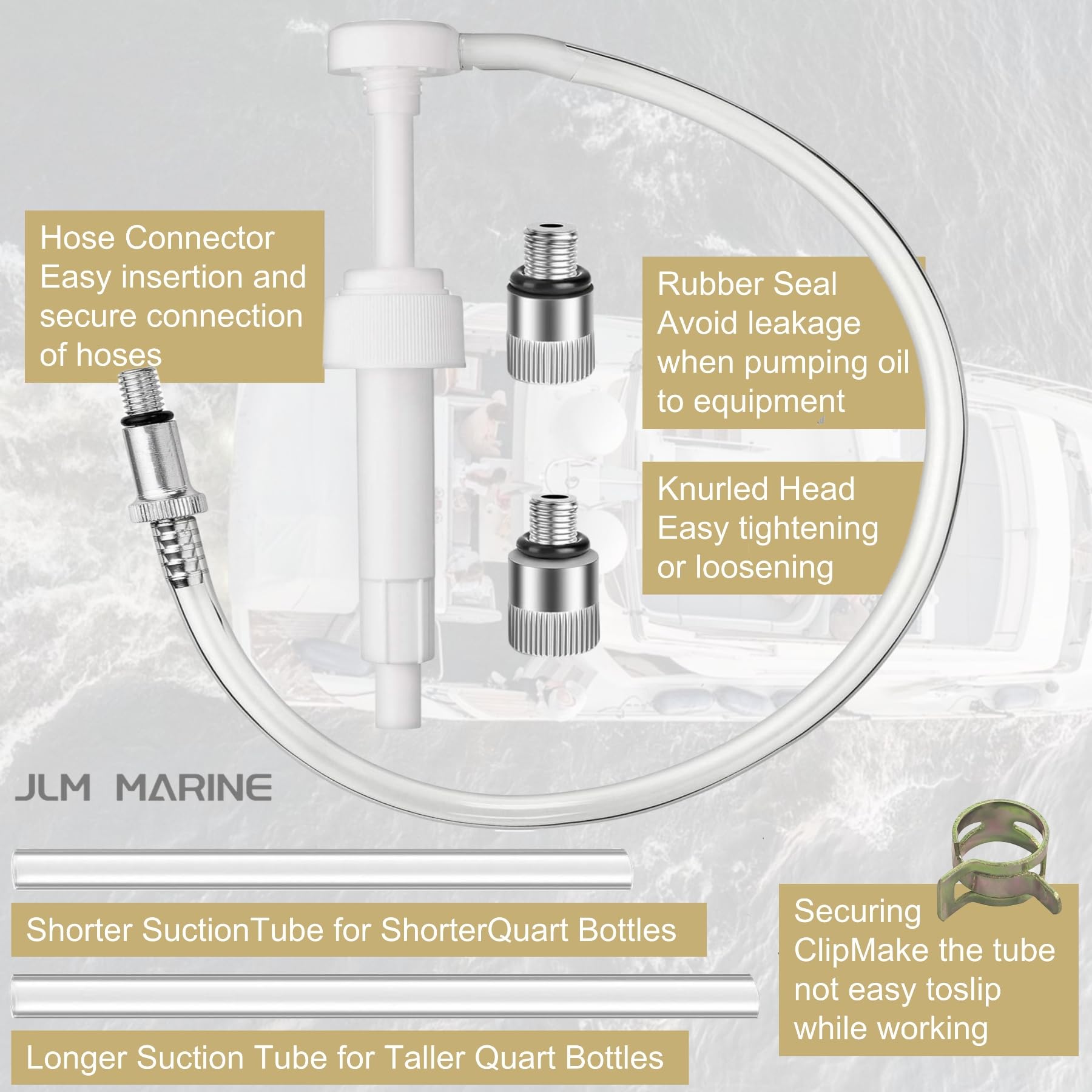 Hose Connector
Easy insertion and secure connection of hoses

Rubber Seal
Avoid leakage when pumping oil to equipment

Knurled Head
Easy tightening or loosening

JLM MARINE

Shorter SuctionTube for ShorterQuart Bottles

Longer Suction Tube for Taller Quart Bottles

Securing ClipMake the tube not easy toslip while working