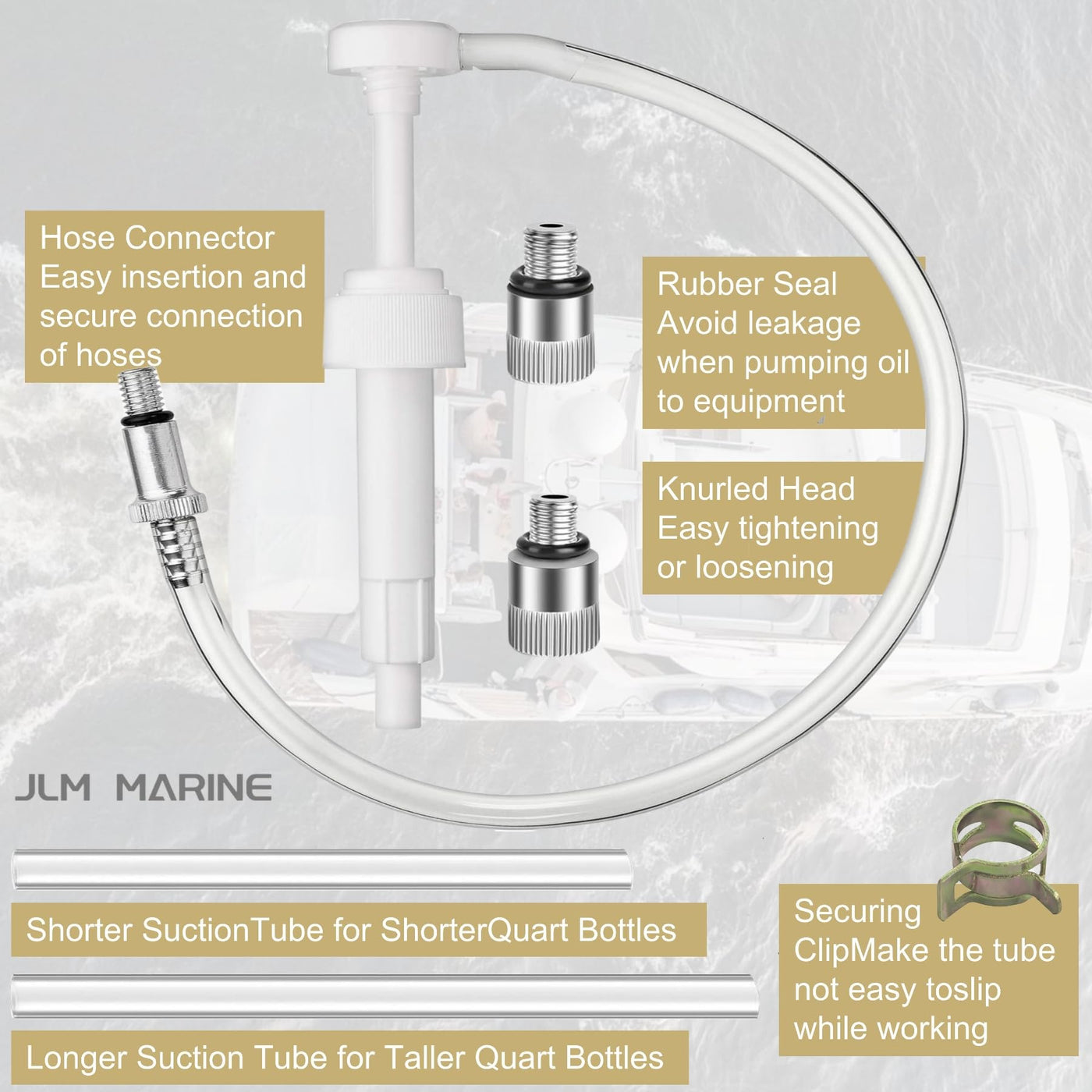 Hose Connector
Easy insertion and secure connection of hoses

Rubber Seal
Avoid leakage when pumping oil to equipment

Knurled Head
Easy tightening or loosening

JLM MARINE

Shorter SuctionTube for ShorterQuart Bottles

Longer Suction Tube for Taller Quart Bottles

Securing ClipMake the tube not easy toslip while working