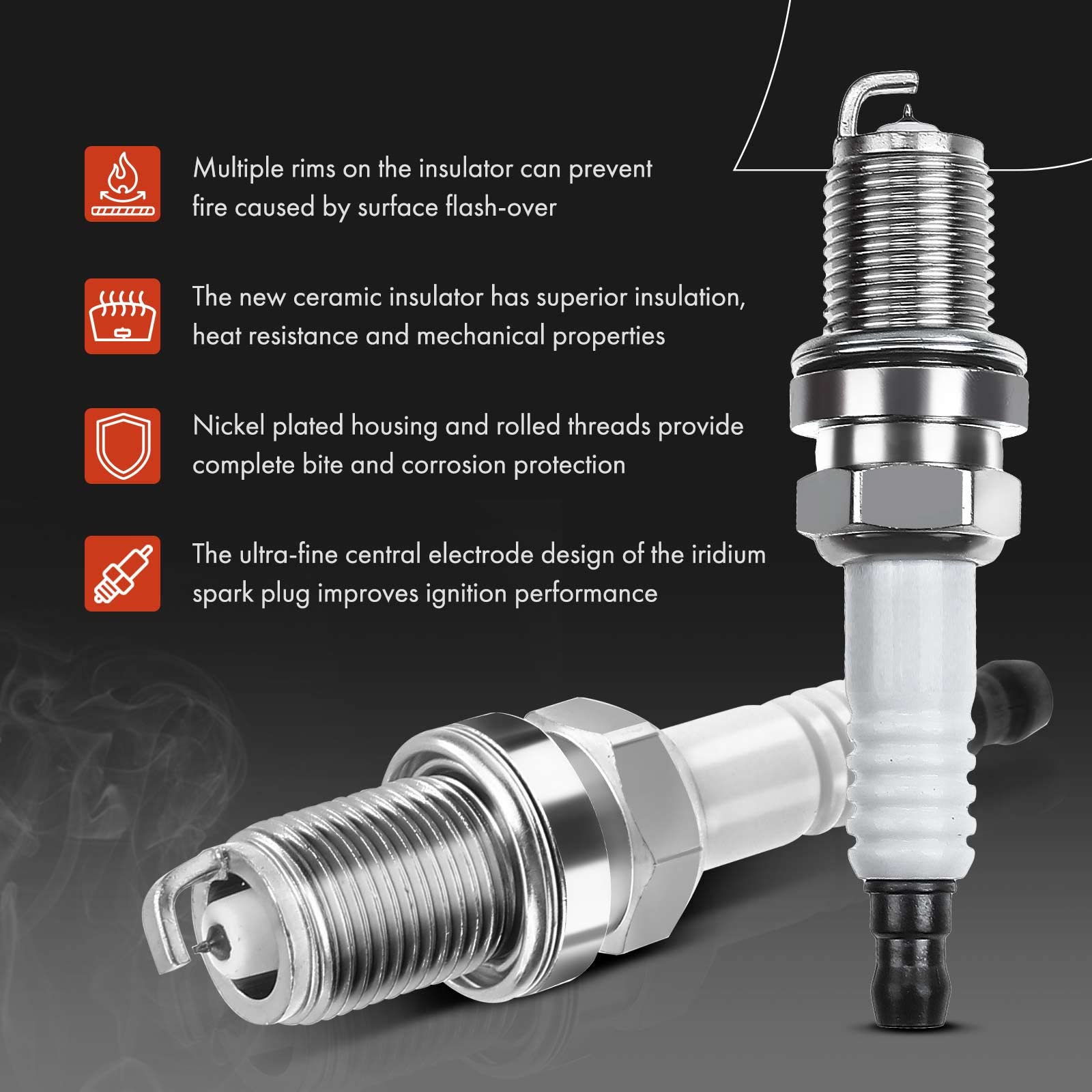 Multiple rims on the insulator can prevent fire caused by surface flash-over

The new ceramic insulator has superior insulation, heat resistance and mechanical properties

Nickel plated housing and rolled threads provide complete bite and corrosion protection

The ultra-fine central electrode design of the iridium spark plug improves ignition performance