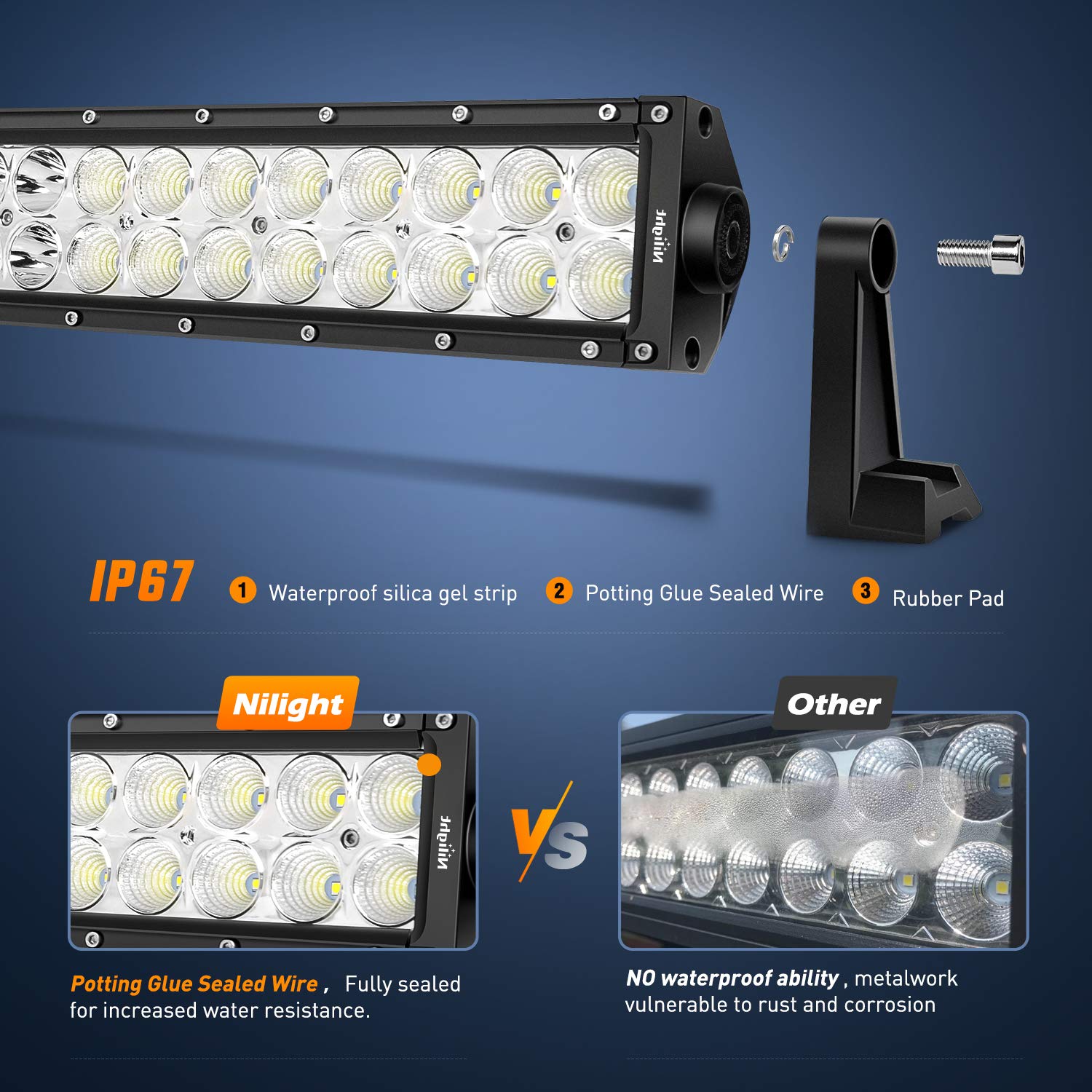 Nilight

IP67

1 Waterproof silica gel strip

2 Potting Glue Sealed Wire

3 Rubber Pad

Nilight

Nilight

VS

Other

Potting Glue Sealed Wire , Fully sealed for increased water resistance.

NO waterproof ability , metalwork vulnerable to rust and corrosion