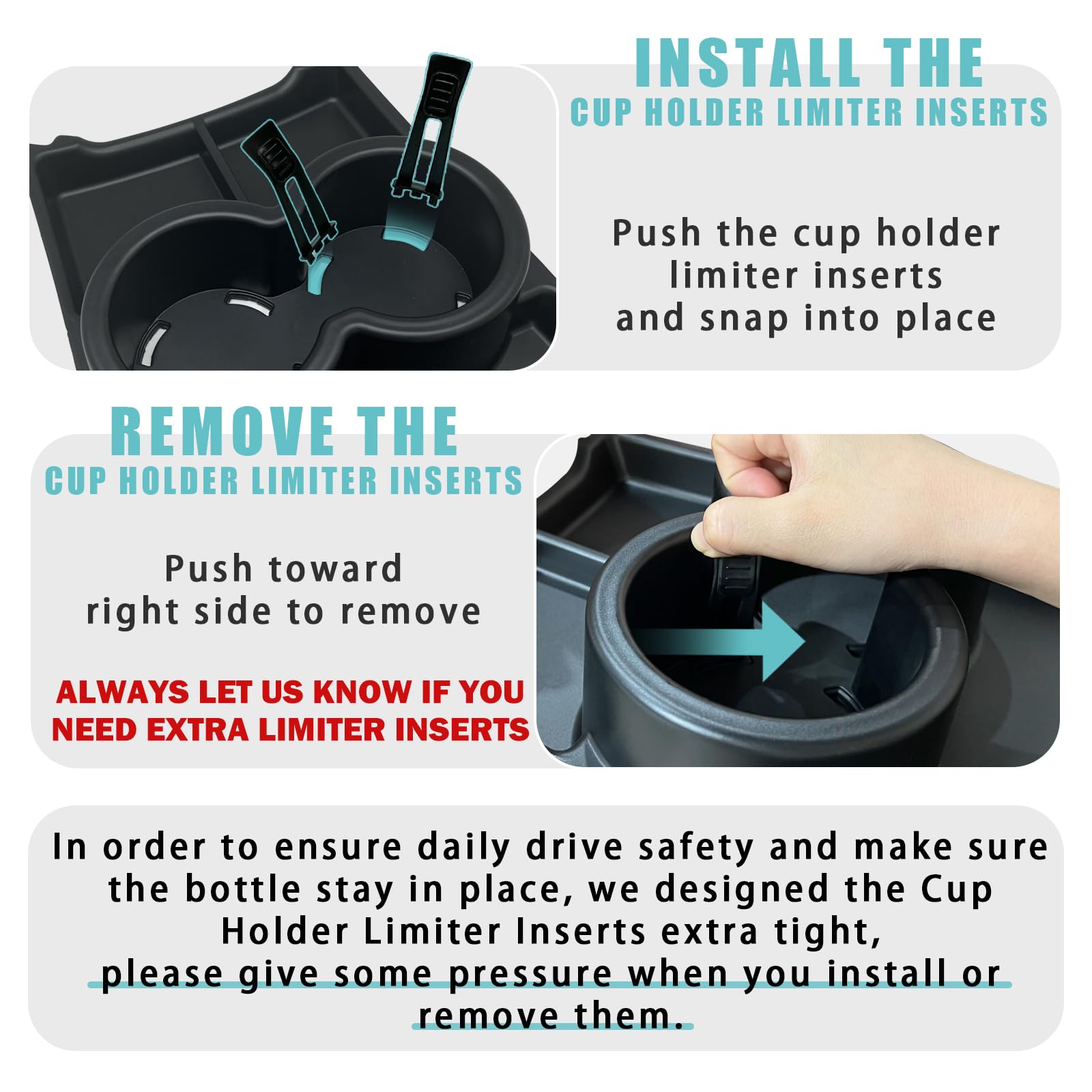 INSTALL THE
CUP HOLDER LIMITER INSERTS

Push the cup holder limiter inserts and snap into place

REMOVE THE
CUP HOLDER LIMITER INSERTS

Push toward right side to remove

ALWAYS LET US KNOW IF YOU NEED EXTRA LIMITER INSERTS

In order to ensure daily drive safety and make sure the bottle stay in place, we designed the Cup Holder Limiter Inserts extra tight, please give some pressure when you install or remove them.