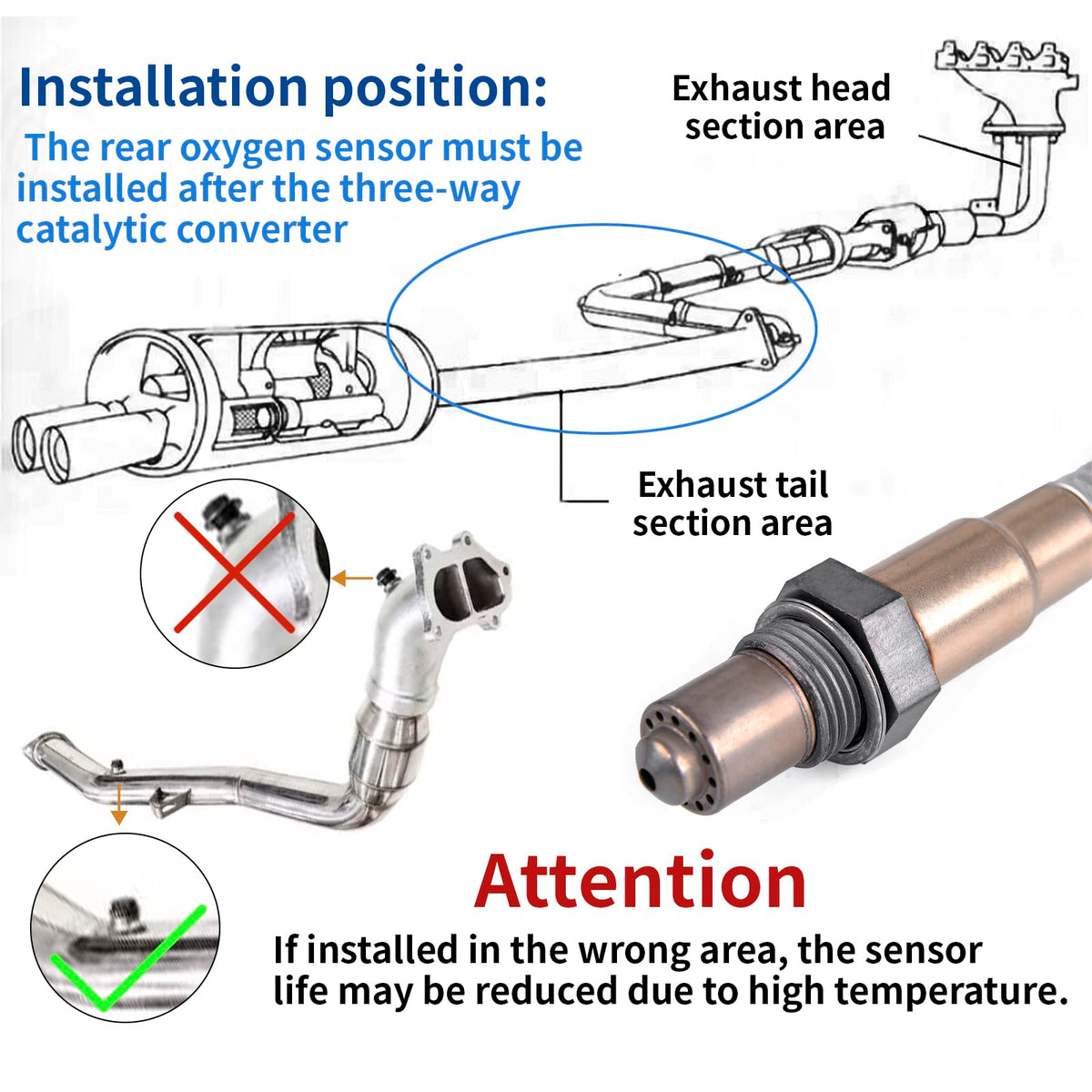 Installation position:

The rear oxygen sensor must be installed after the three-way catalytic converter

Exhaust head section area

Exhaust tail section area

Attention

If installed in the wrong area, the sensor life may be reduced due to high temperature.