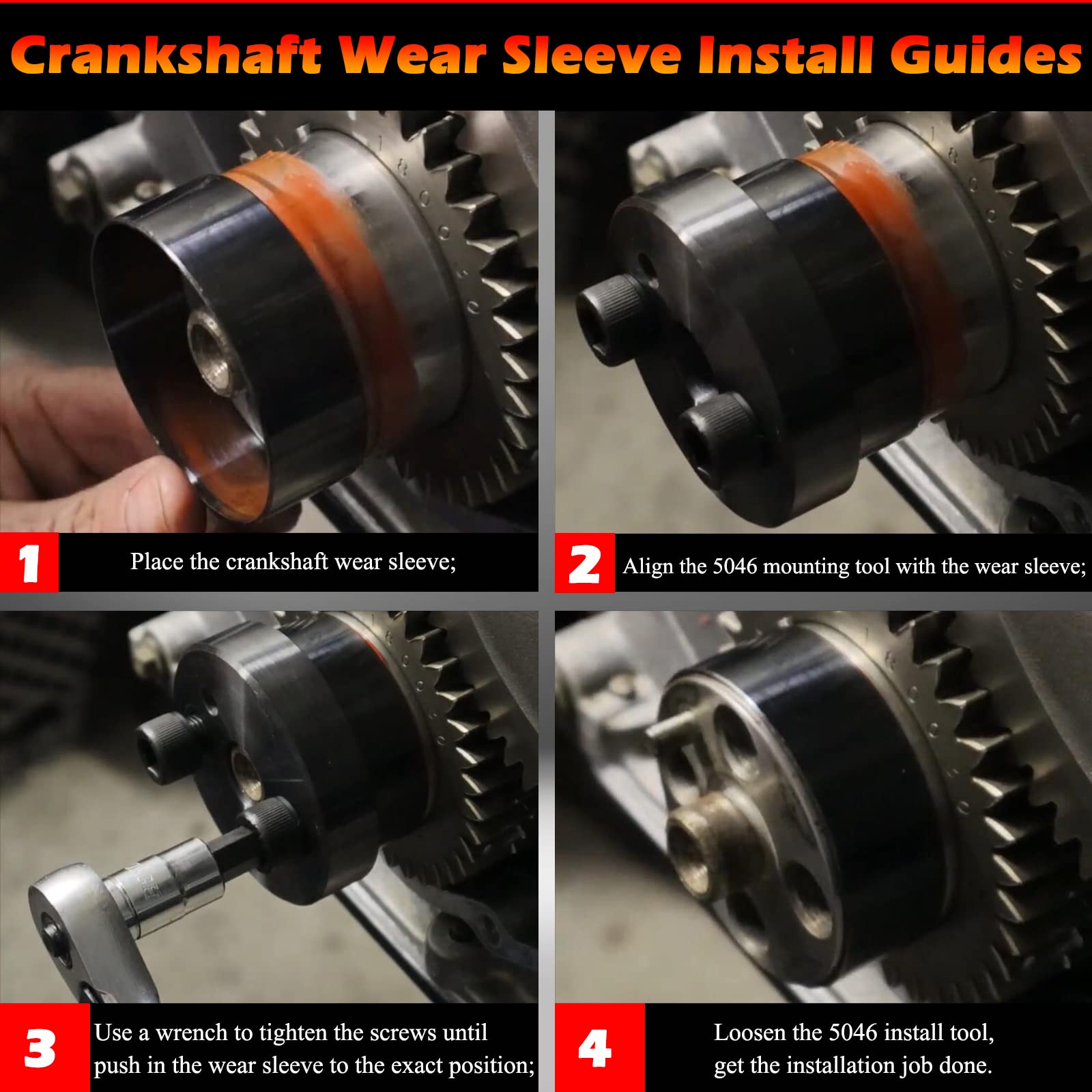 Crankshaft Wear Sleeve Install Guides

1

Place the crankshaft wear sleeve;

2

Align the 5046 mounting tool with the wear sleeve;

3

Use a wrench to tighten the screws until push in the wear sleeve to the exact position;

4

Loosen the 5046 install tool, get the installation job done.