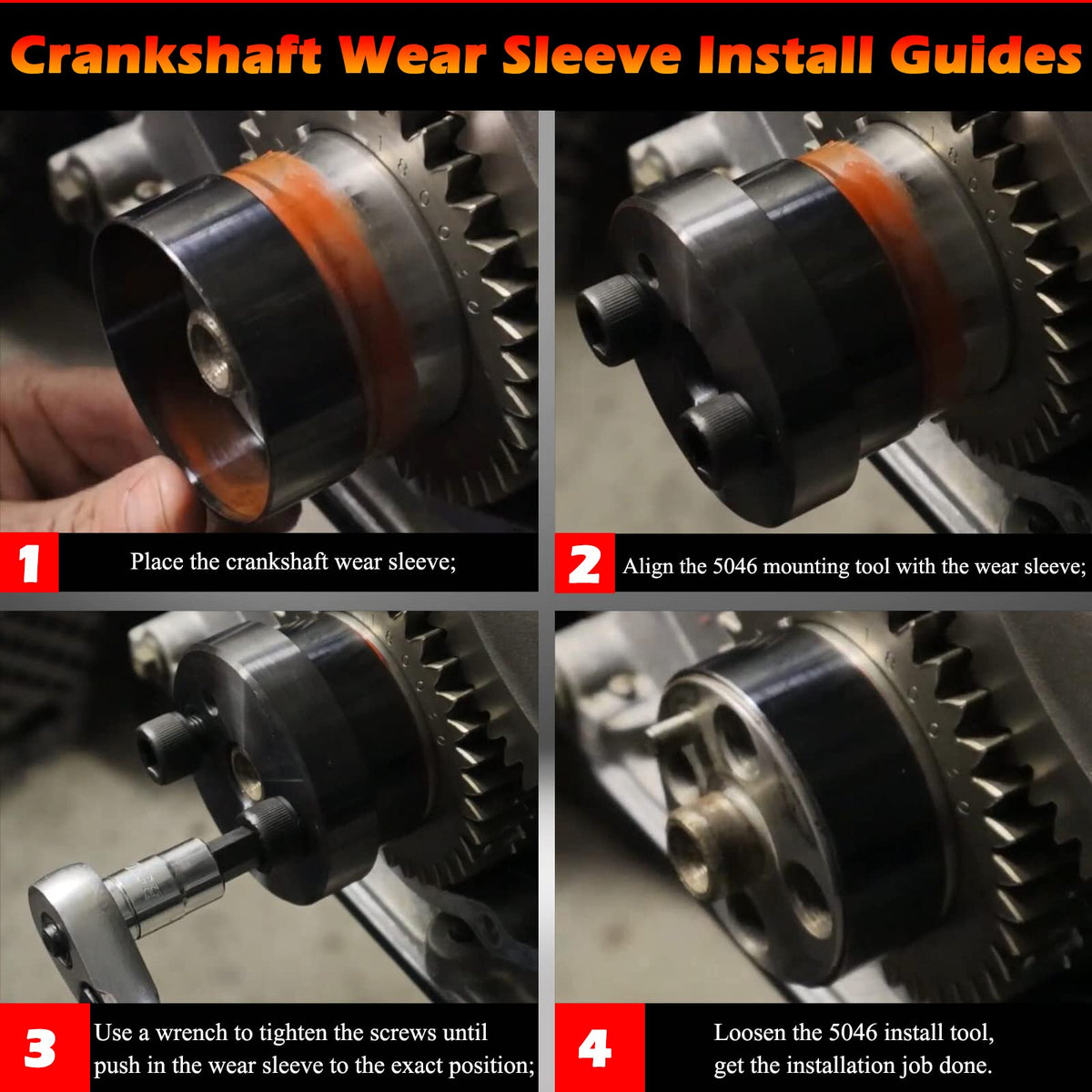 Crankshaft Wear Sleeve Install Guides

1 Place the crankshaft wear sleeve;

2 Align the 5046 mounting tool with the wear sleeve;

3 Use a wrench to tighten the screws until push in the wear sleeve to the exact position;

4 Loosen the 5046 install tool, get the installation job done.