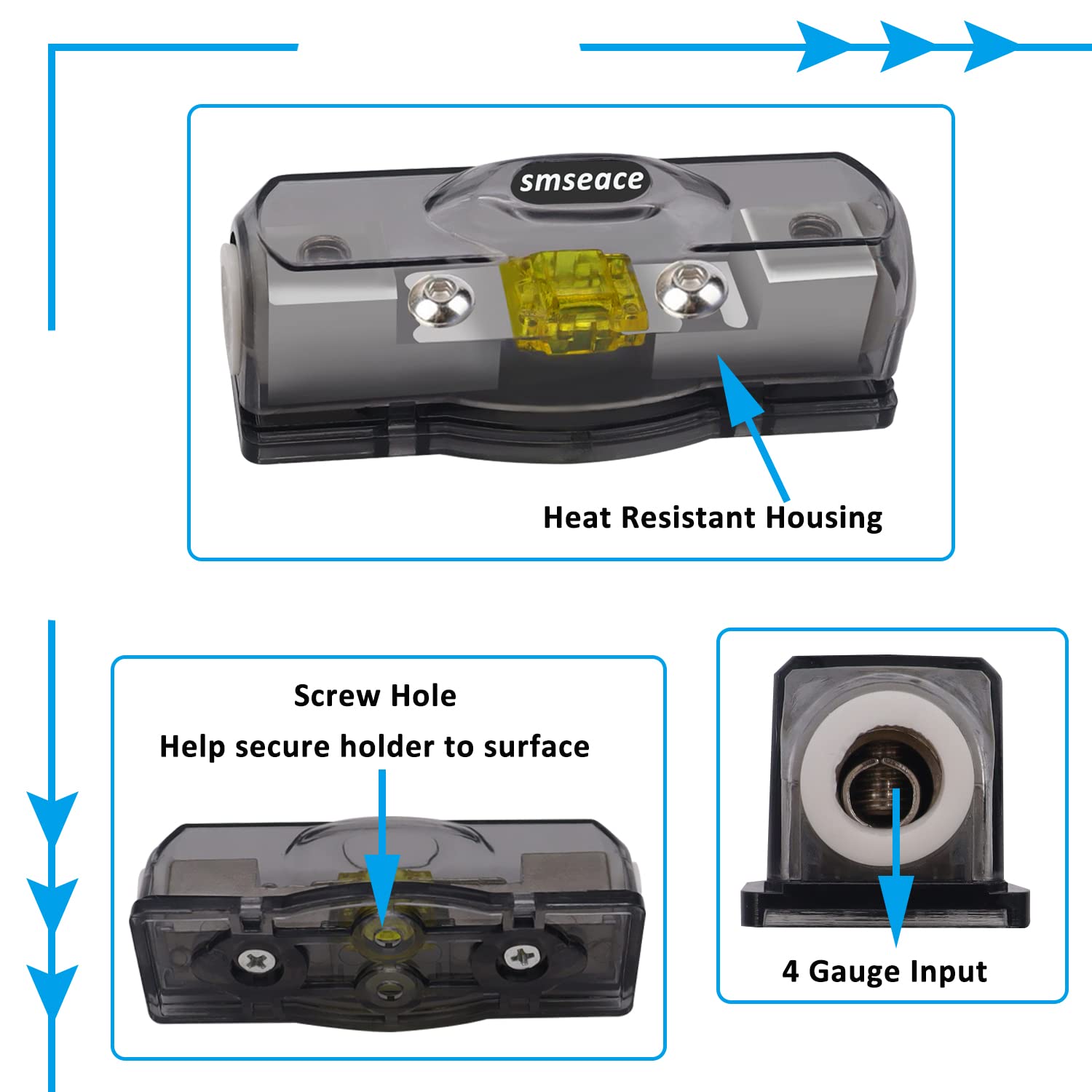 smseace

Heat Resistant Housing

Screw Hole
Help secure holder to surface

4 Gauge Input