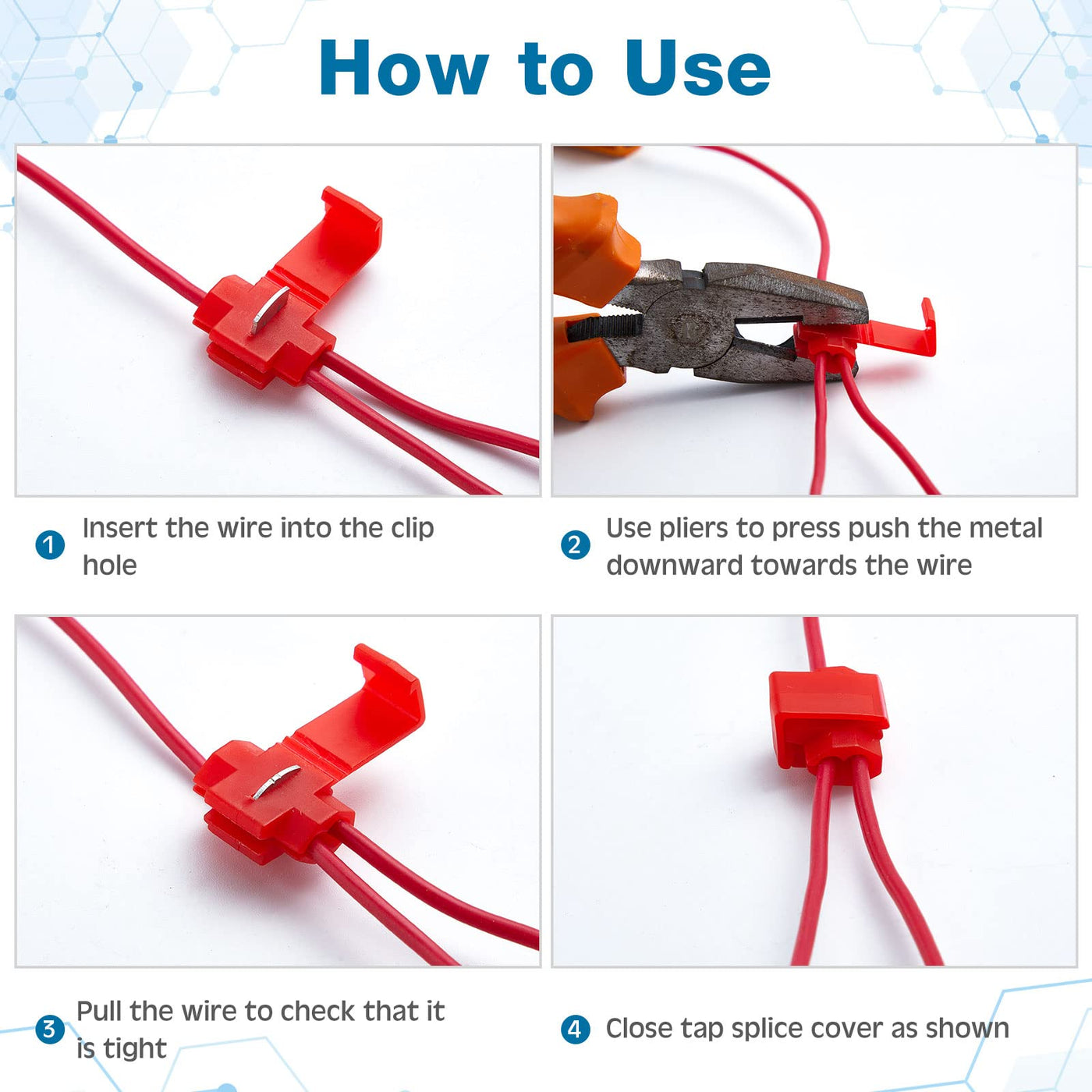 How to Use

1 Insert the wire into the clip hole

2 Use pliers to press push the metal downward towards the wire

3 Pull the wire to check that it is tight

4 Close tap splice cover as shown