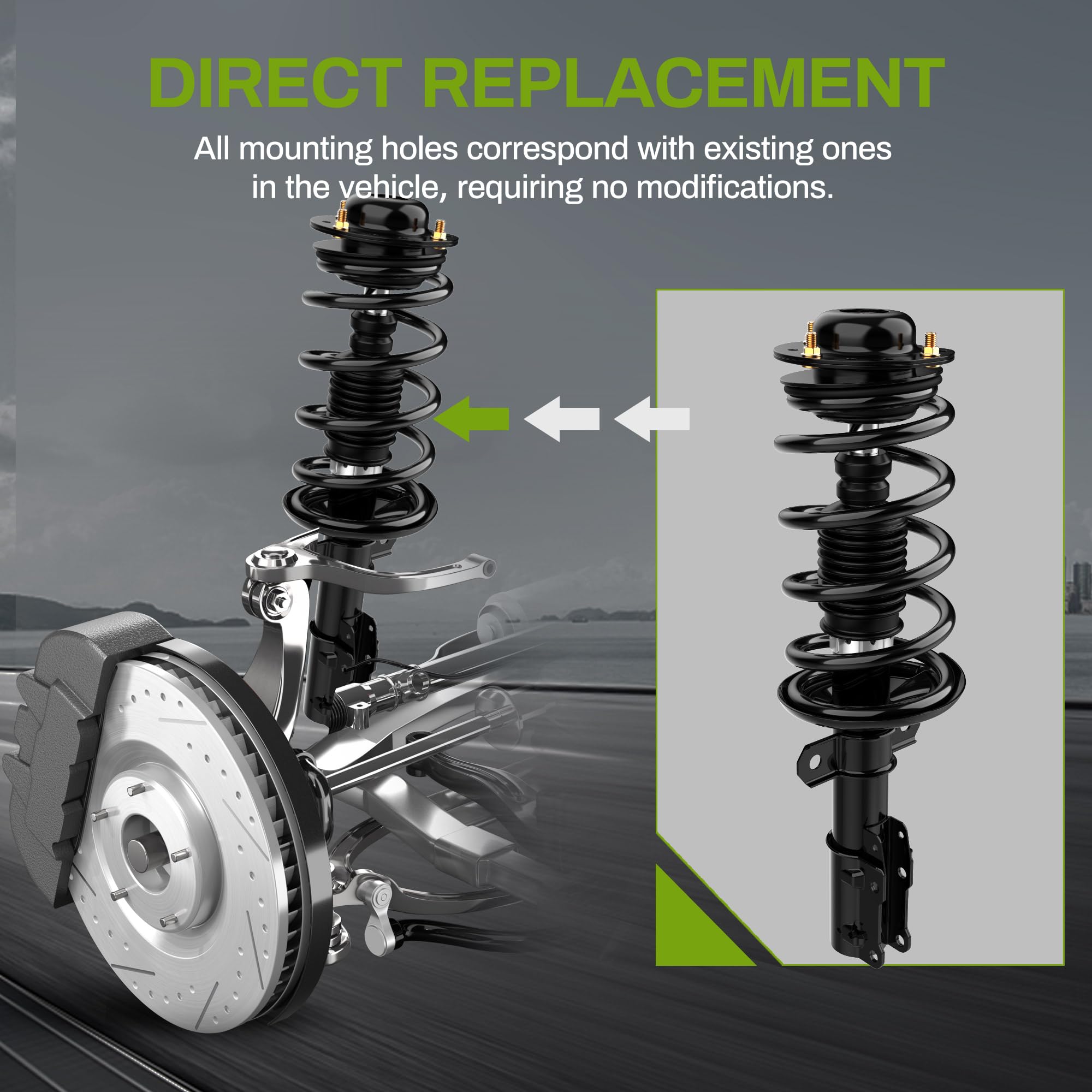 DIRECT REPLACEMENT

All mounting holes correspond with existing ones in the vehicle, requiring no modifications.